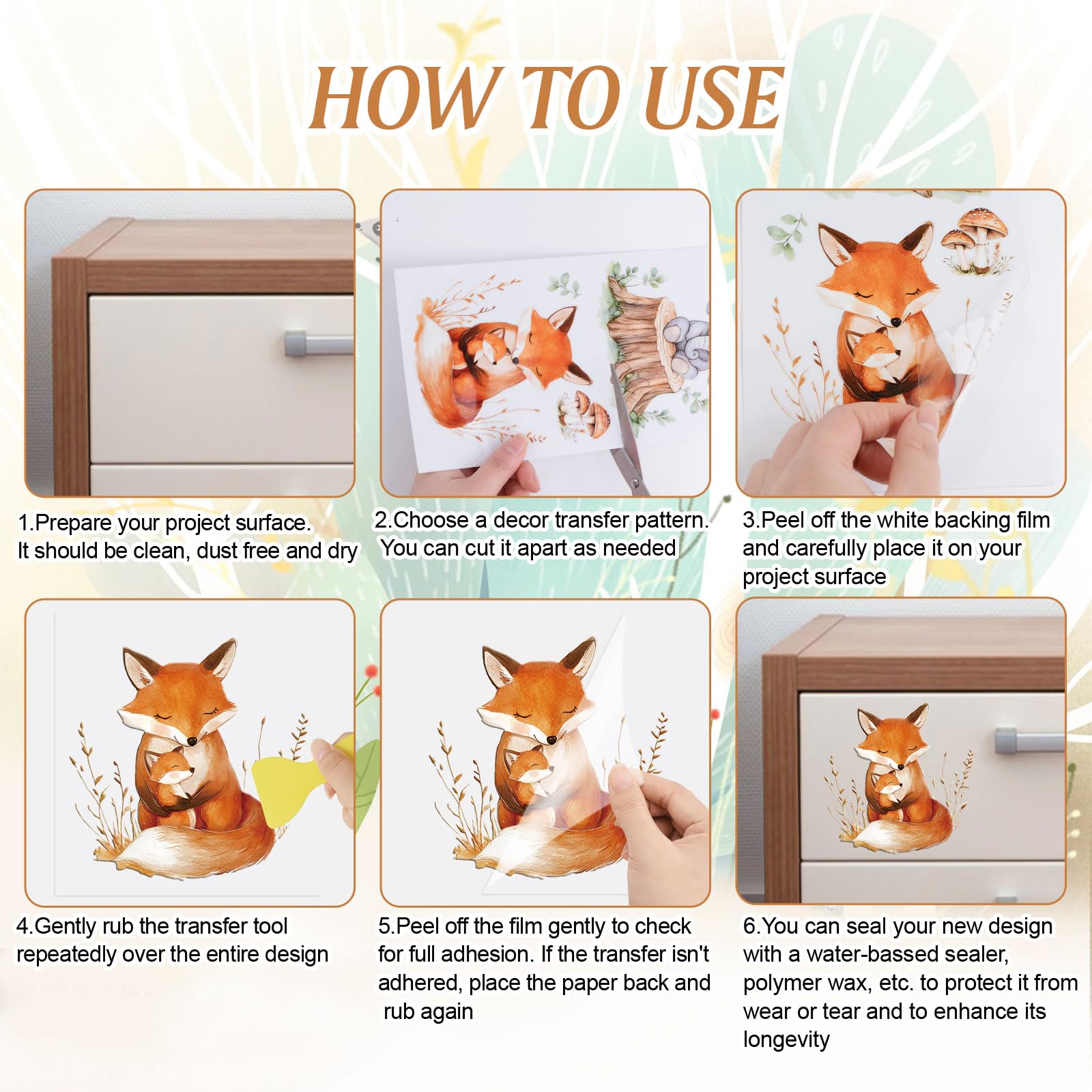 HOW TO USE

1.Prepare your project surface. It should be clean, dust free and dry

2.Choose a decor transfer pattern. You can cut it apart as needed

3.Peel off the white backing film and carefully place it on your project surface

4.Gently rub the transfer tool repeatedly over the entire design

5.Peel off the film gently to check for full adhesion. If the transfer isn't adhered, place the paper back and rub again

6.You can seal your new design with a water-bassed sealer, polymer wax, etc. to protect it from wear or tear and to enhance its longevity