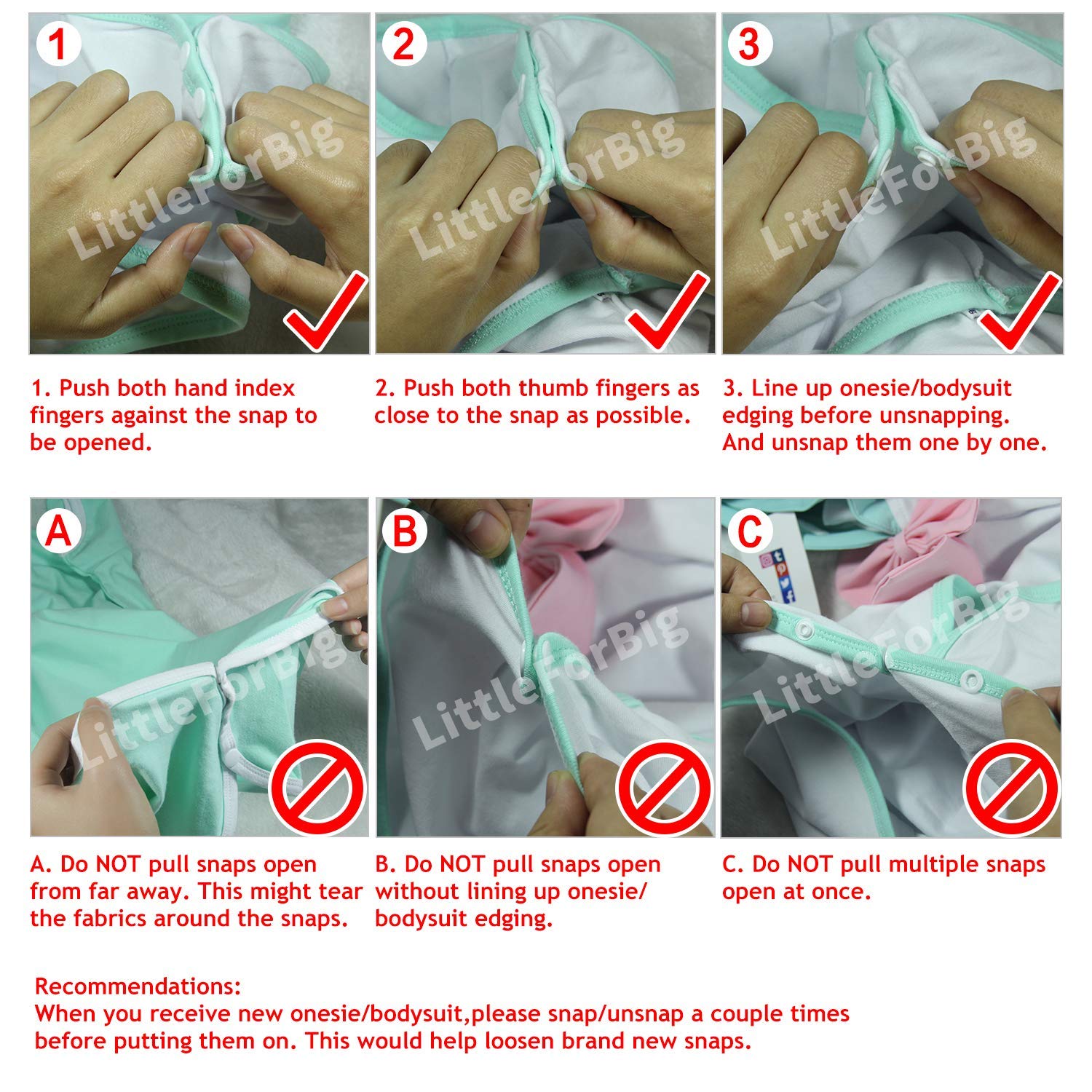 1

LittleForBig

2

LittleForBig

3

LittleForBig

1. Push both hand index fingers against the snap to be opened.

2. Push both thumb fingers as close to the snap as possible.

3. Line up onesie/bodysuit edging before unsnapping. And unsnap them one by one.

A

LittleForBig

B

LittleForBig

C

LittleForBig

A. Do NOT pull snaps open from far away. This might tear the fabrics around the snaps.

B. Do NOT pull snaps open without lining up onesie/ bodysuit edging.

C. Do NOT pull multiple snaps open at once.

Recommendations:
When you receive new onesie/bodysuit,please snap/unsnap a couple times before putting them on. This would help loosen brand new snaps.