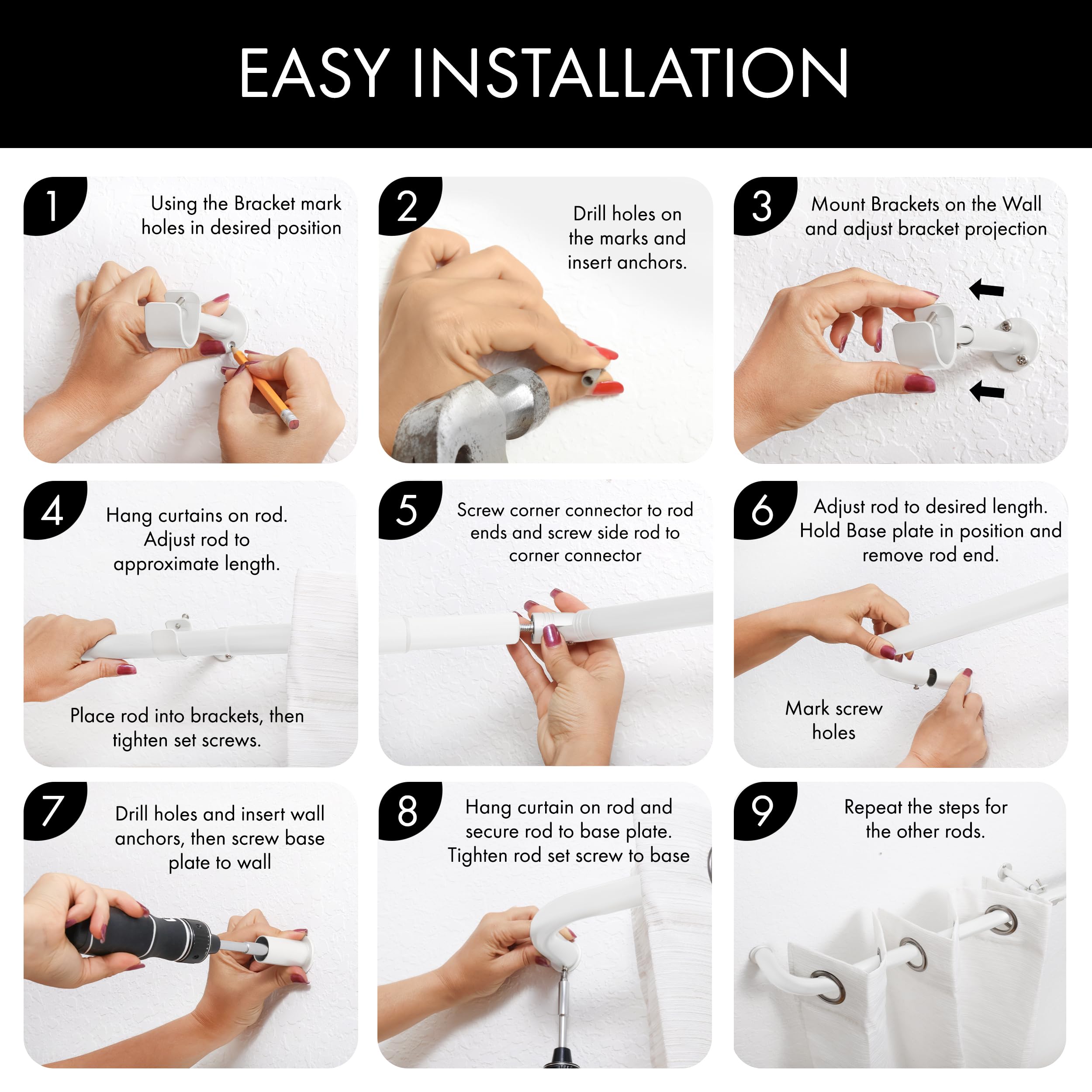 EASY INSTALLATION

1
Using the Bracket mark holes in desired position

2
Drill holes on the marks and insert anchors.

3
Mount Brackets on the Wall and adjust bracket projection

4
Hang curtains on rod. Adjust rod to approximate length.

Place rod into brackets, then tighten set screws.

5
Screw corner connector to rod ends and screw side rod to corner connector

6
Adjust rod to desired length. Hold Base plate in position and remove rod end.

Mark screw holes

7
Drill holes and insert wall anchors, then screw base plate to wall

8
Hang curtain on rod and secure rod to base plate. Tighten rod set screw to base

9
Repeat the steps for the other rods.