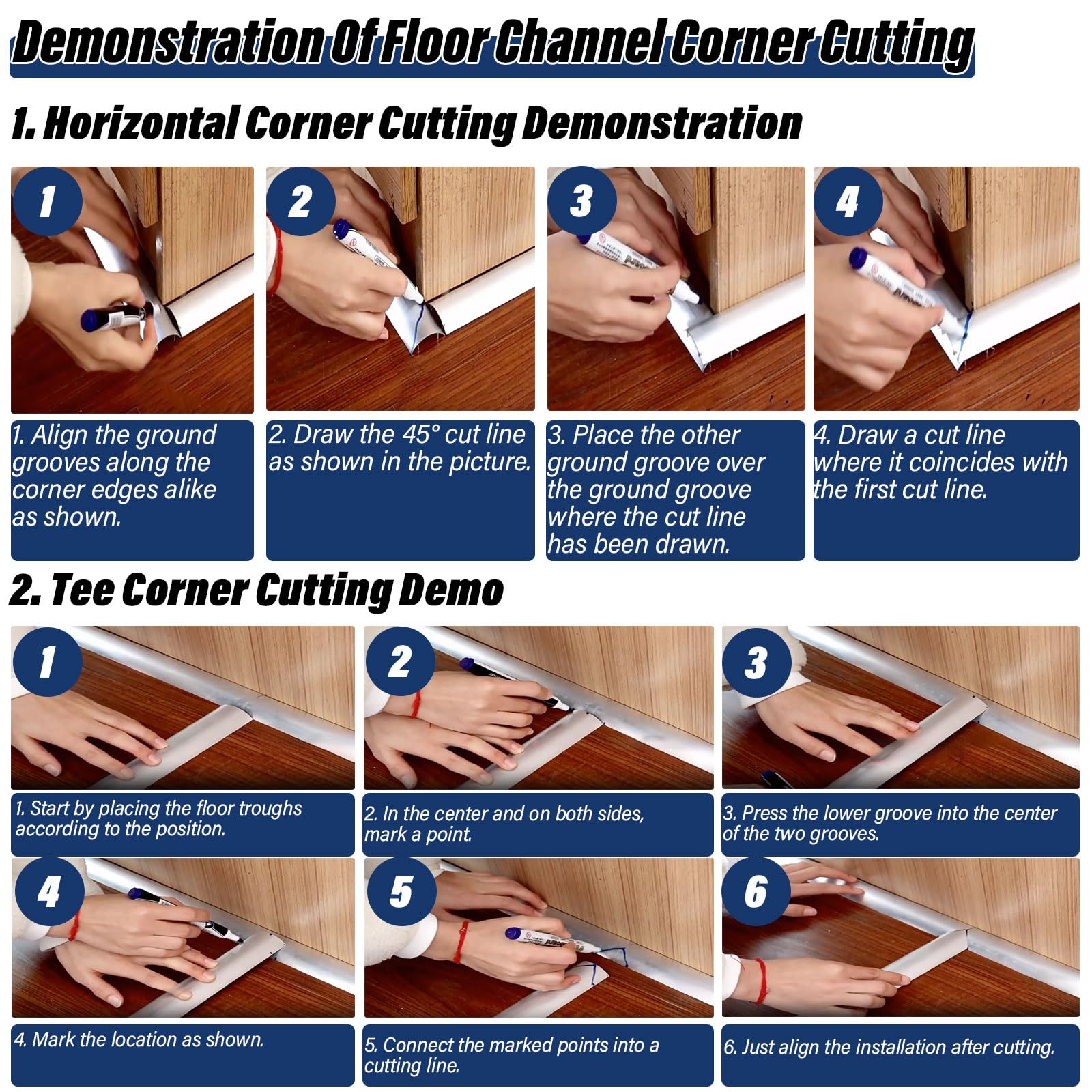 Demonstration Of Floor Channel Corner Cutting

1. Horizontal Corner Cutting Demonstration

1

2

3

4

1. Align the ground grooves along the corner edges alike as shown.

2. Draw the 45° cut line as shown in the picture.

3. Place the other ground groove over the ground groove where the cut line has been drawn.

4. Draw a cut line where it coincides with the first cut line.

2. Tee Corner Cutting Demo

1

2

3

1. Start by placing the floor troughs according to the position.

2. In the center and on both sides, mark a point.

3. Press the lower groove into the center of the two grooves.

4

5

6

4. Mark the location as shown.

5. Connect the marked points into a cutting line.

6. Just align the installation after cutting.