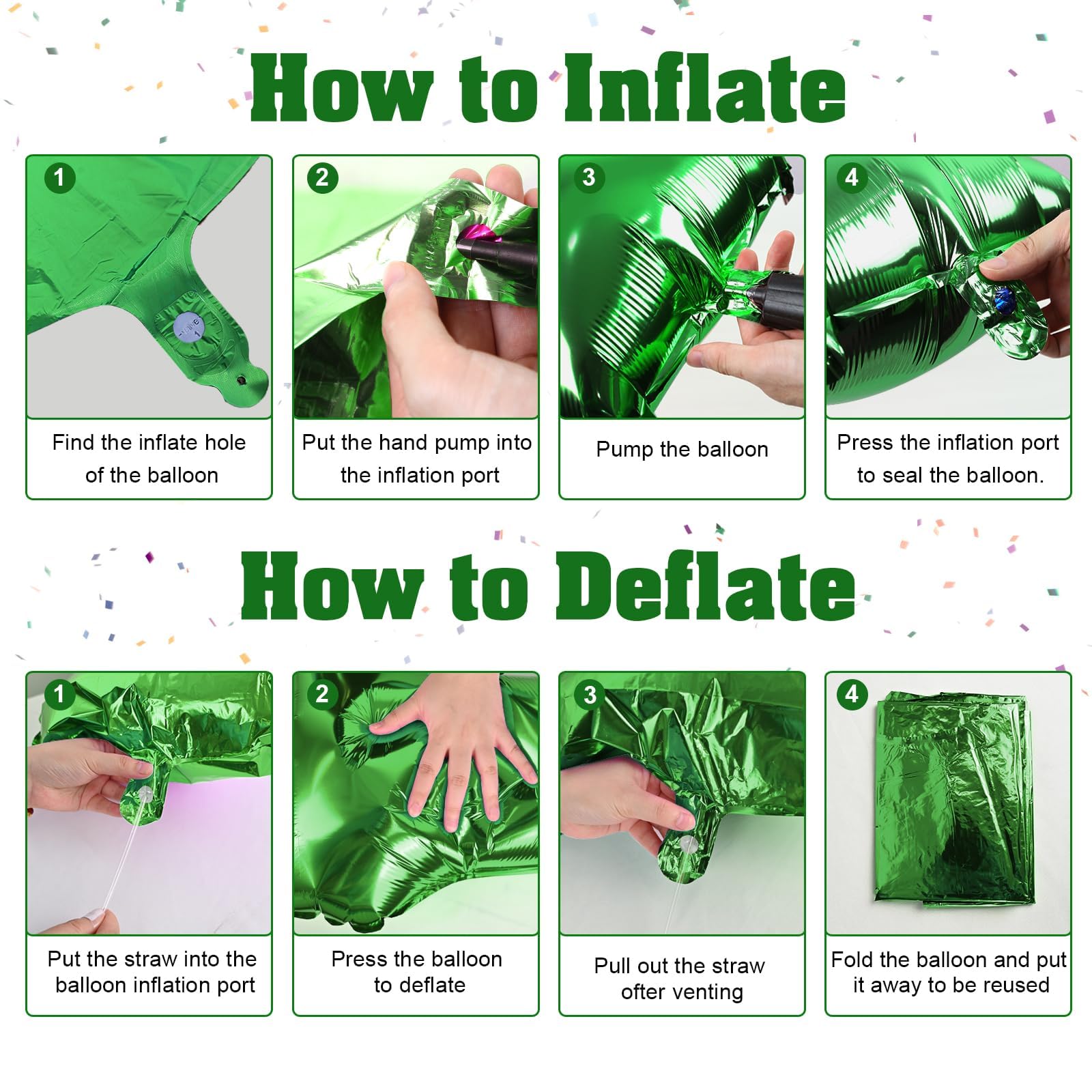 How to Inflate

1
Find the inflate hole of the balloon

2
Put the hand pump into the inflation port

3
Pump the balloon

4
Press the inflation port to seal the balloon.

How to Deflate

1
Put the straw into the balloon inflation port

2
Press the balloon to deflate

3
Pull out the straw ofter venting

4
Fold the balloon and put it away to be reused