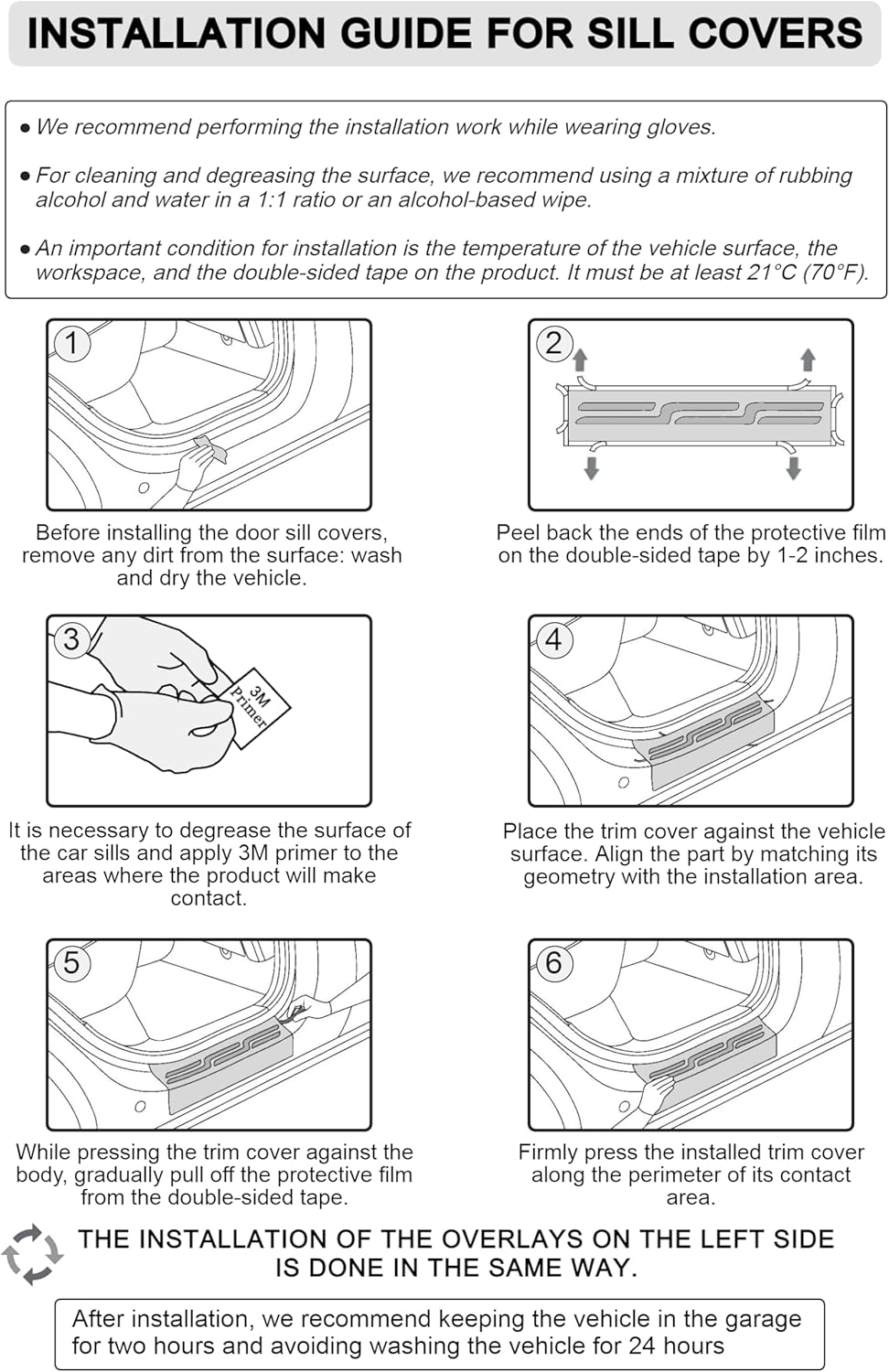 INSTALLATION GUIDE FOR SILL COVERS

● We recommend performing the installation work while wearing gloves.

● For cleaning and degreasing the surface, we recommend using a mixture of rubbing alcohol and water in a 1:1 ratio or an alcohol-based wipe.

● An important condition for installation is the temperature of the vehicle surface, the workspace, and the double-sided tape on the product. It must be at least 21°C (70°F).

1

Before installing the door sill covers, remove any dirt from the surface: wash and dry the vehicle.

2

Peel back the ends of the protective film on the double-sided tape by 1-2 inches.

3

3M Primer

It is necessary to degrease the surface of the car sills and apply 3M primer to the areas where the product will make contact.

4

Place the trim cover against the vehicle surface. Align the part by matching its geometry with the installation area.

5

While pressing the trim cover against the body, gradually pull off the protective film from the double-sided tape.

6

Firmly press the installed trim cover along the perimeter of its contact area.

THE INSTALLATION OF THE OVERLAYS ON THE LEFT SIDE IS DONE IN THE SAME WAY.

After installation, we recommend keeping the vehicle in the garage for two hours and avoiding washing the vehicle for 24 hours