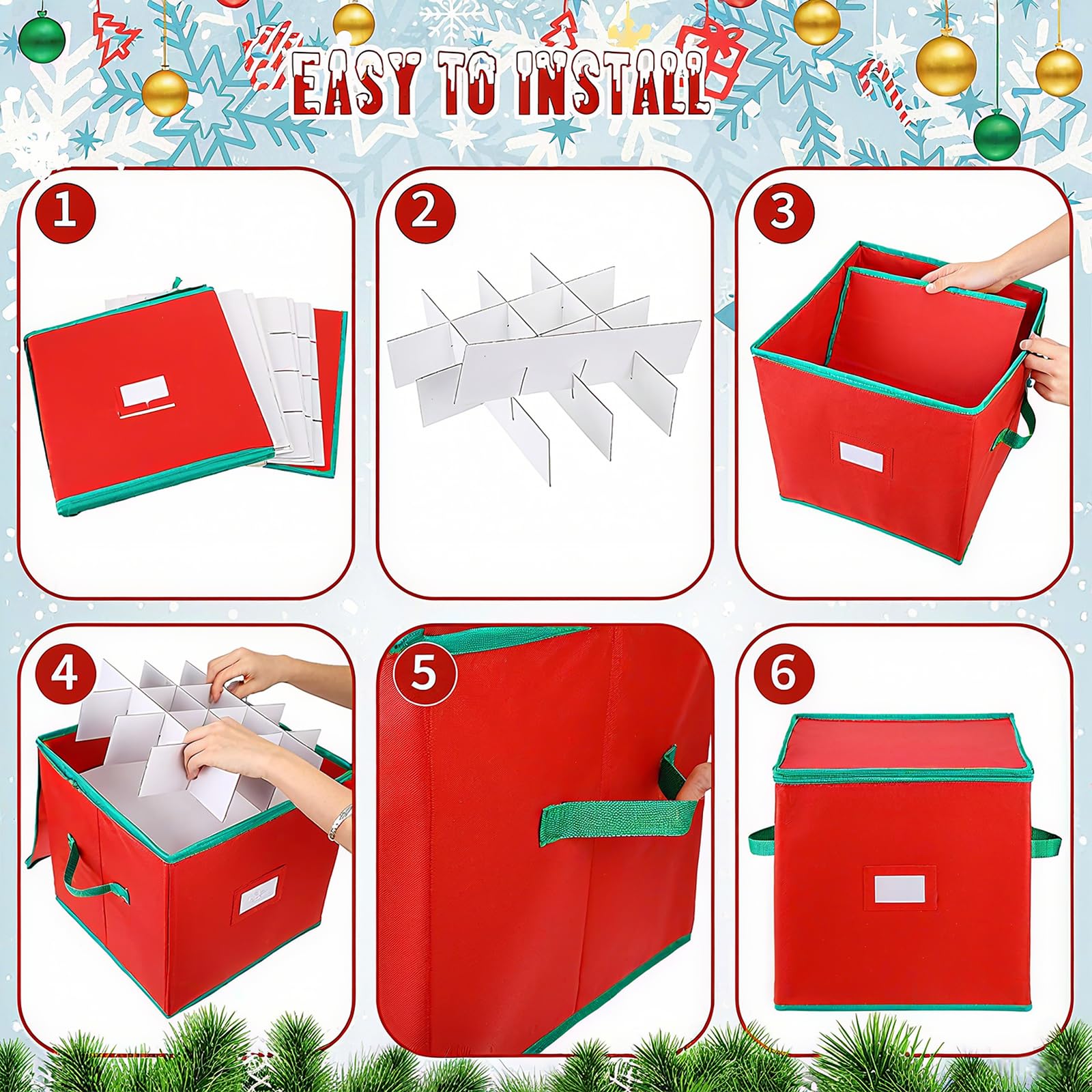 EASY TO INSTALL

1

2

3

4

5

6