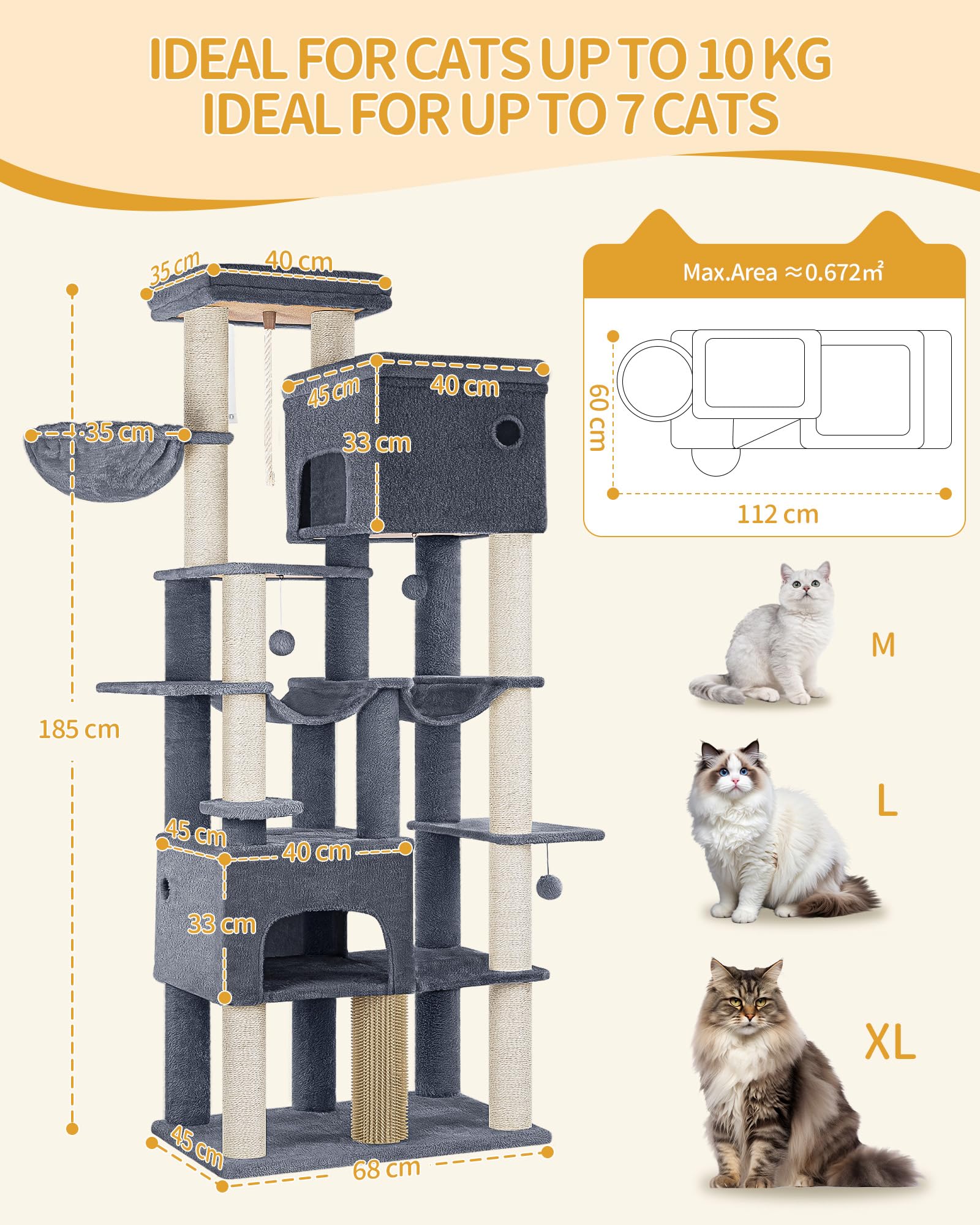 IDEAL FOR CATS UP TO 10 KG
IDEAL FOR UP TO 7 CATS

35 cm
40 cm
45 cm
40 cm
35 cm
33 cm
185 cm
45 cm
40 cm
33 cm
45 cm
68 cm

Max.Area ≈0.672㎡
60 cm
112 cm

M
L
XL