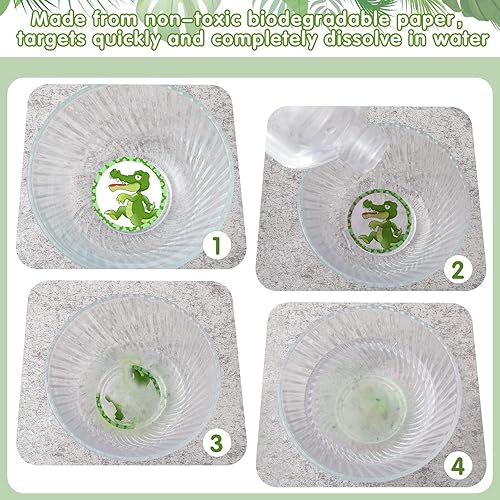 Made from non-toxic biodegradable paper, targets quickly and completely dissolve in water

1

2

3

4