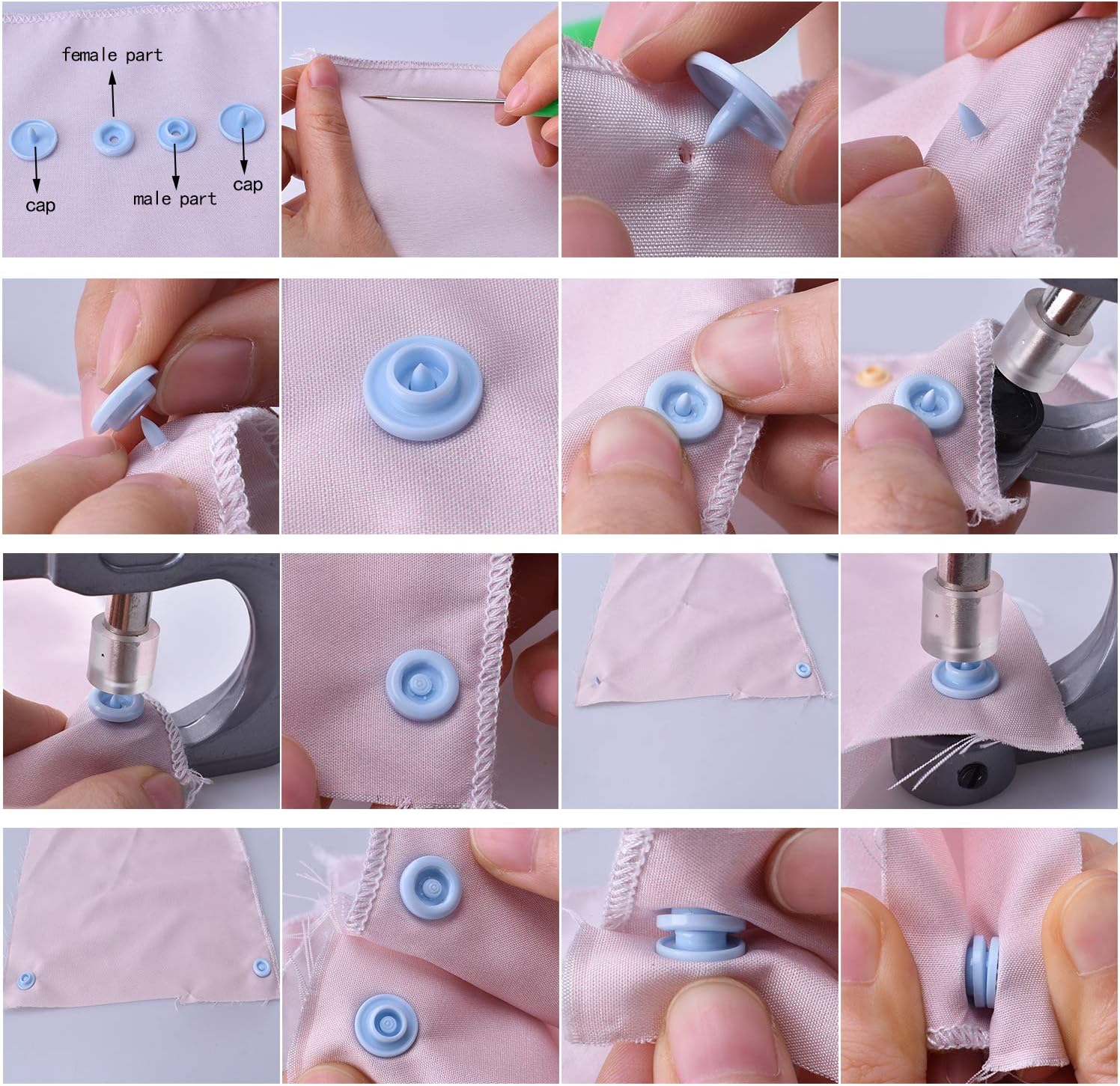 female part

cap

male part

cap