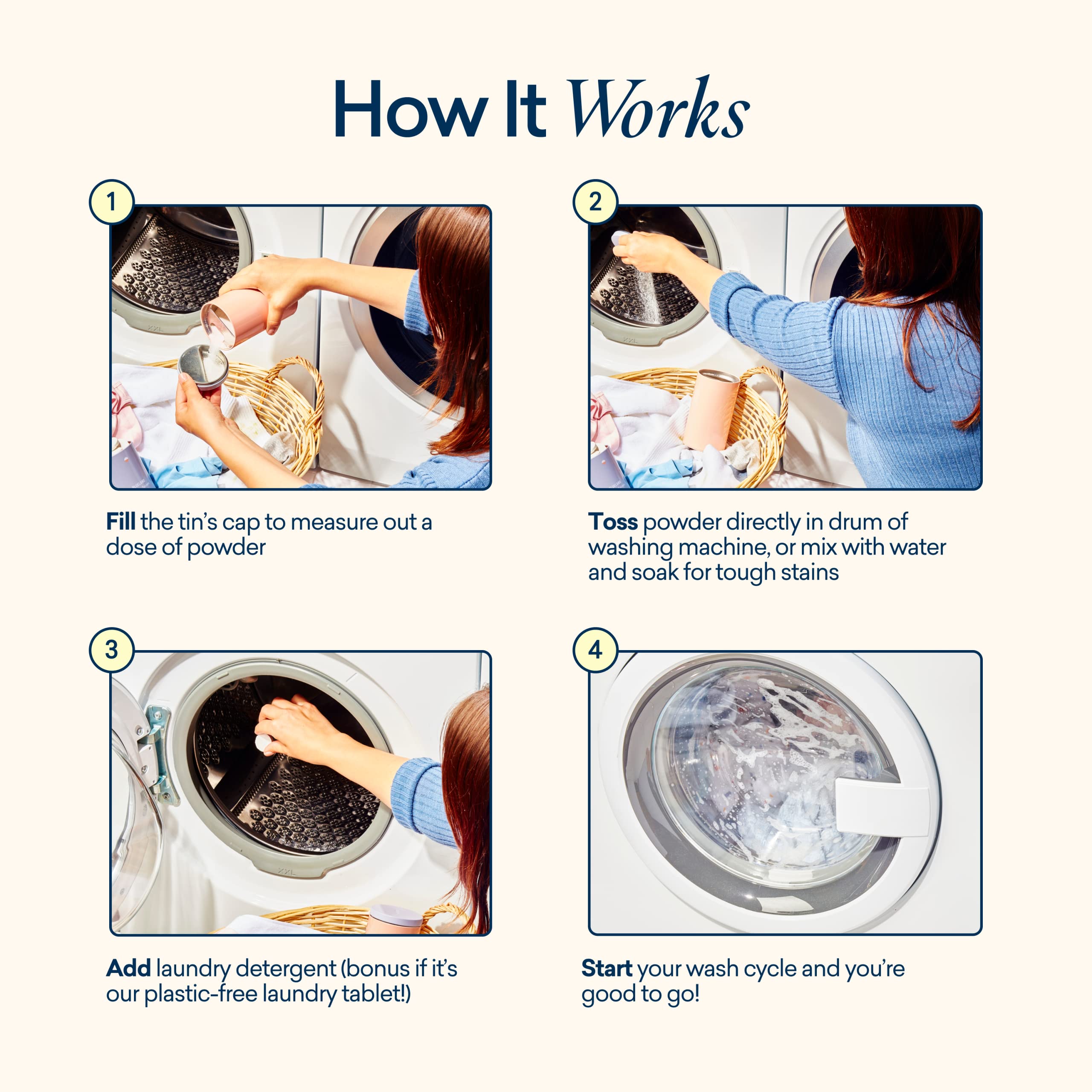 How It Works

1

Fill the tin's cap to measure out a dose of powder

2

Toss powder directly in drum of washing machine, or mix with water and soak for tough stains

3

Add laundry detergent (bonus if it's our plastic-free laundry tablet!)

4

Start your wash cycle and you're good to go!