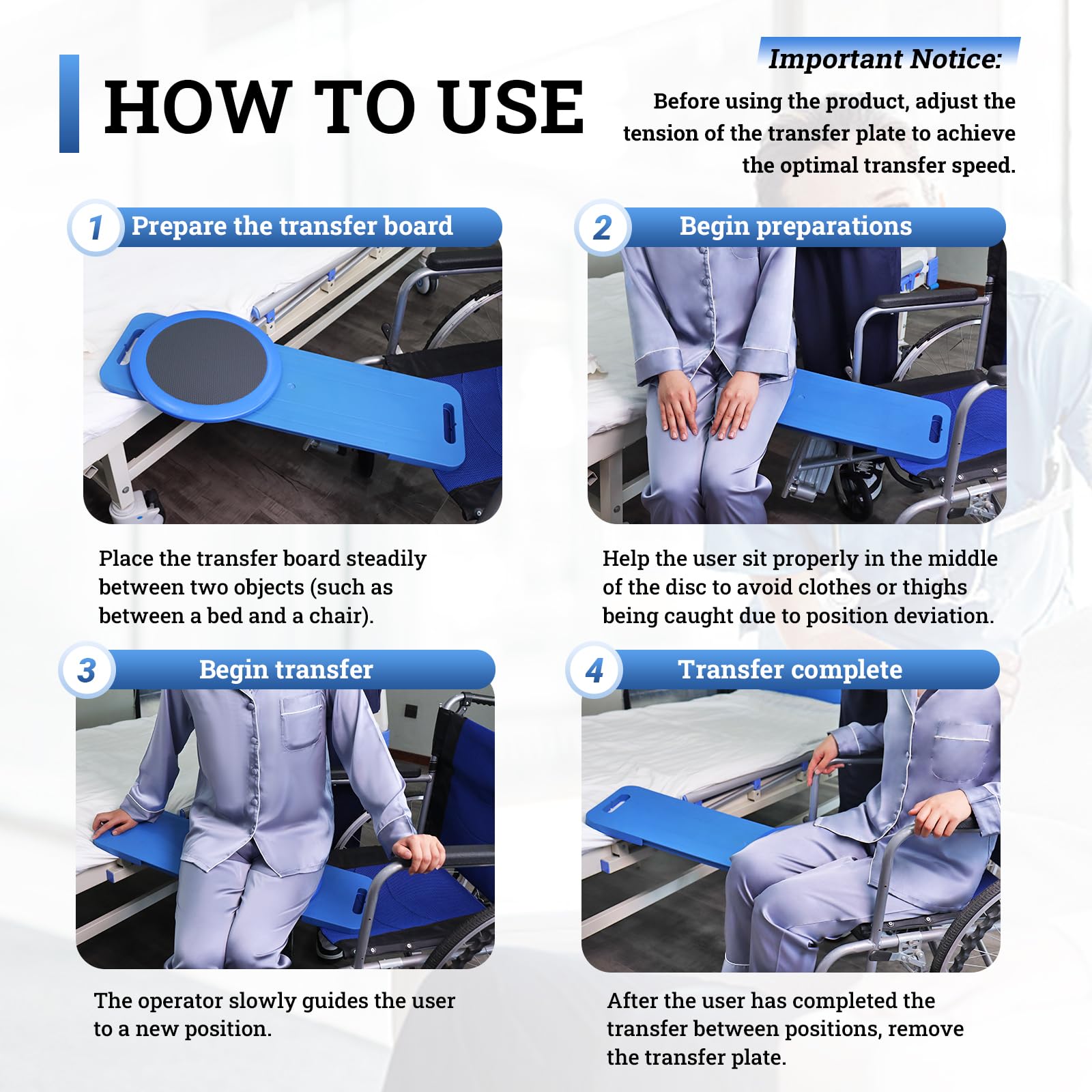 HOW TO USE

Important Notice:

Before using the product, adjust the tension of the transfer plate to achieve the optimal transfer speed.

1 Prepare the transfer board

Place the transfer board steadily between two objects (such as between a bed and a chair).

2 Begin preparations

Help the user sit properly in the middle of the disc to avoid clothes or thighs being caught due to position deviation.

3 Begin transfer

The operator slowly guides the user to a new position.

4 Transfer complete

After the user has completed the transfer between positions, remove the transfer plate.