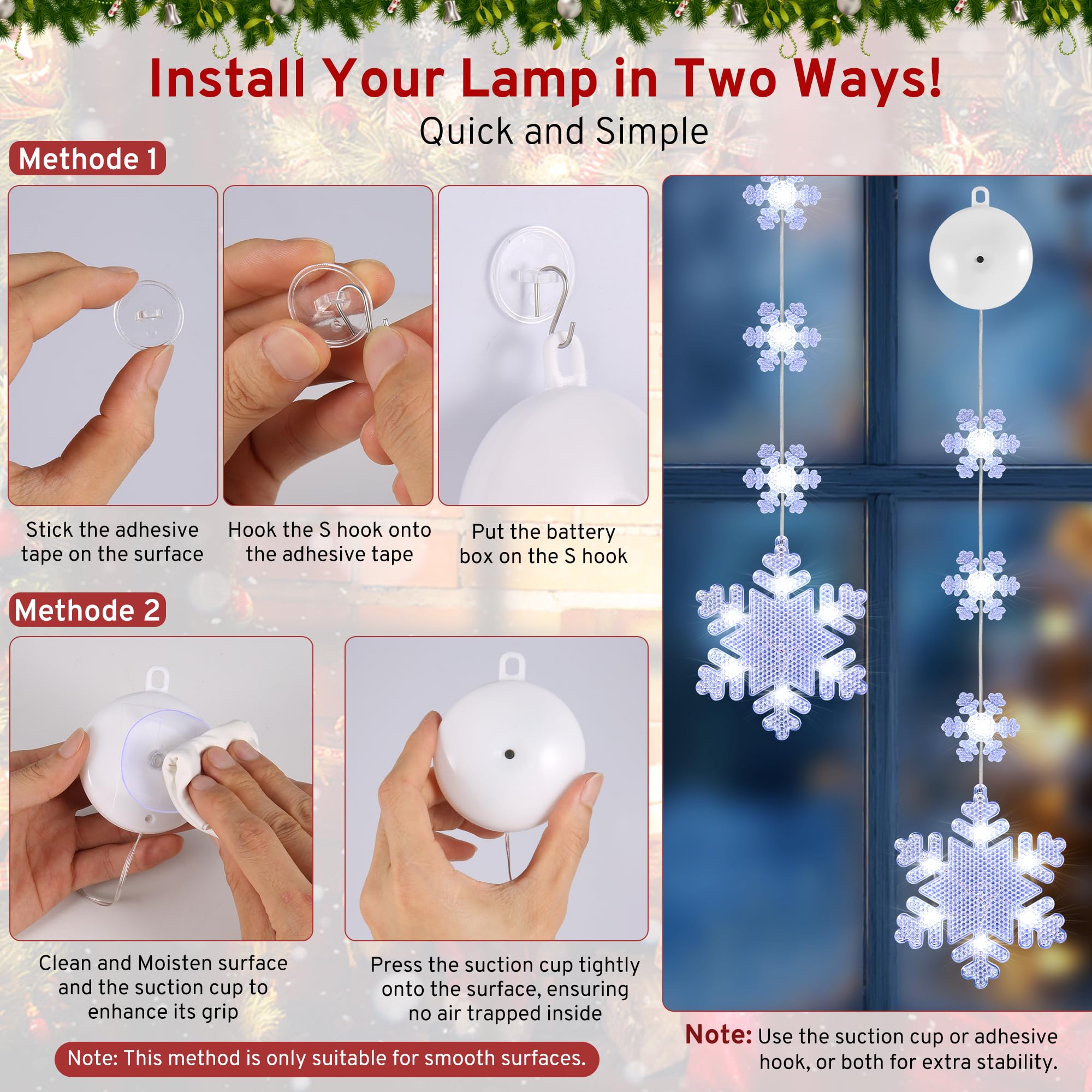 Install Your Lamp in Two Ways!
Quick and Simple

Methode 1

Stick the adhesive tape on the surface

Hook the S hook onto the adhesive tape

Put the battery box on the S hook

Methode 2

Clean and Moisten surface and the suction cup to enhance its grip

Press the suction cup tightly onto the surface, ensuring no air trapped inside

Note: This method is only suitable for smooth surfaces.

Note: Use the suction cup or adhesive hook, or both for extra stability.