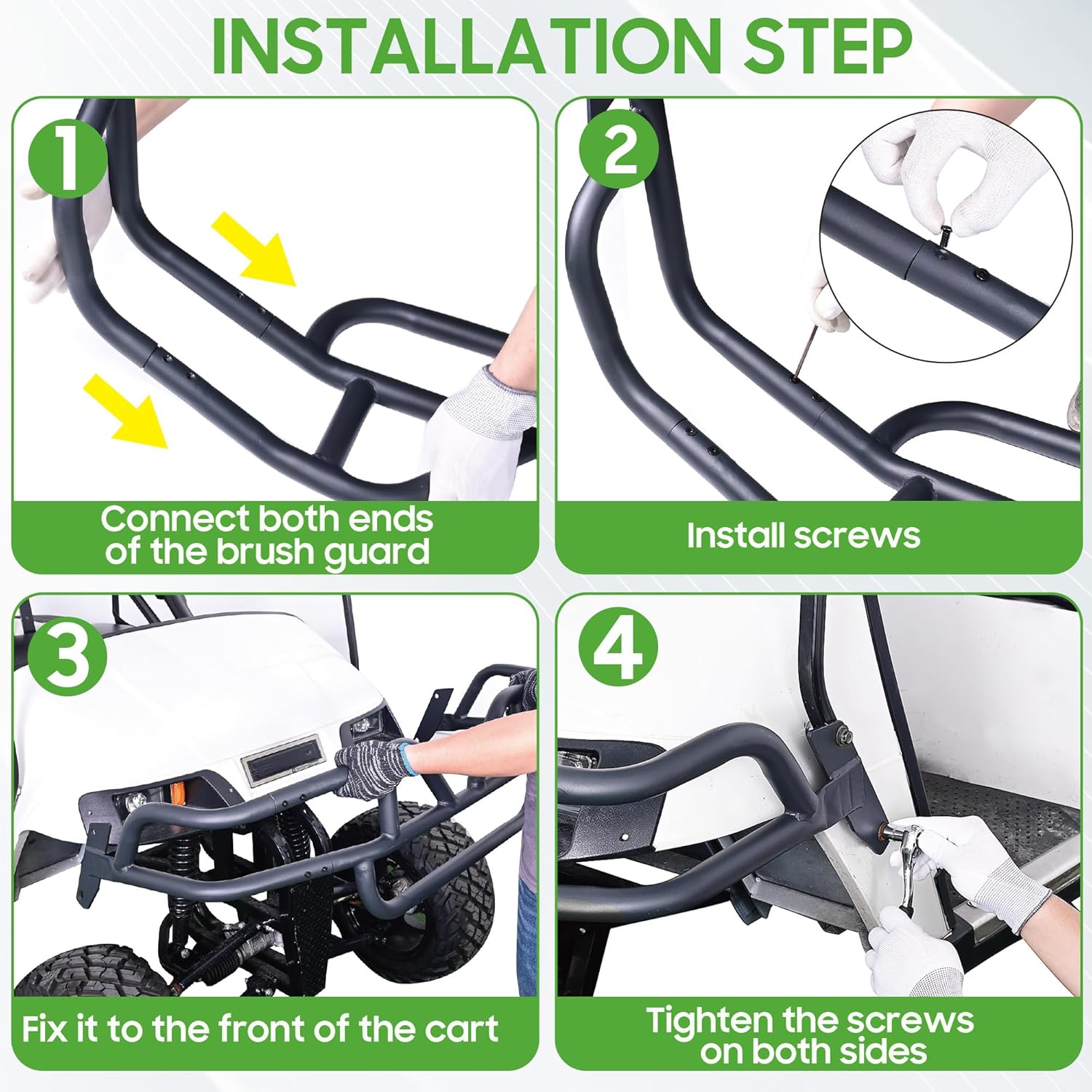 INSTALLATION STEP

1

Connect both ends of the brush guard

2

Install screws

3

Fix it to the front of the cart

4

Tighten the screws on both sides