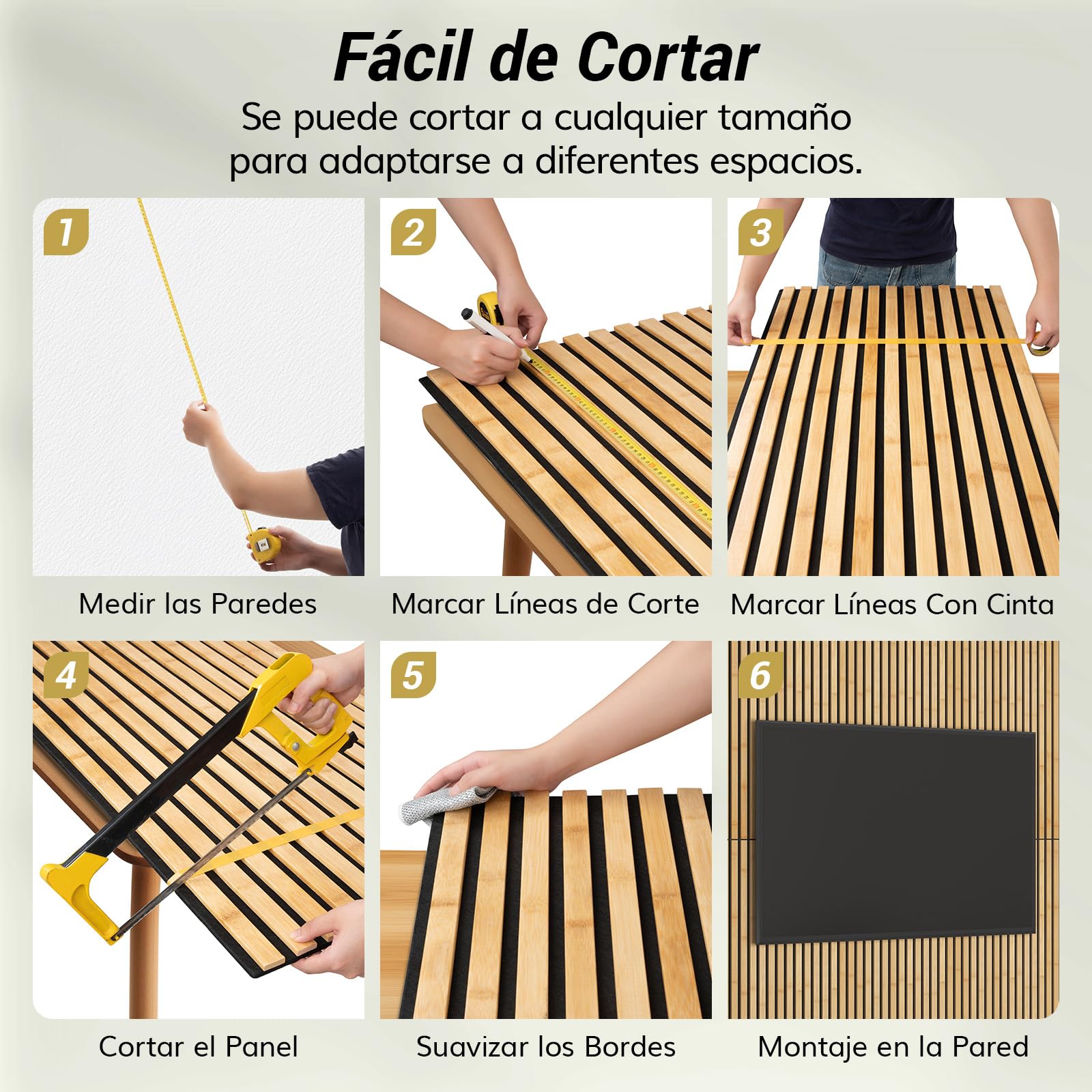 Fácil de Cortar

Se puede cortar a cualquier tamaño para adaptarse a diferentes espacios.

1

Medir las Paredes

2

Marcar Líneas de Corte

3

Marcar Líneas Con Cinta

4

Cortar el Panel

5

Suavizar los Bordes

6

Montaje en la Pared