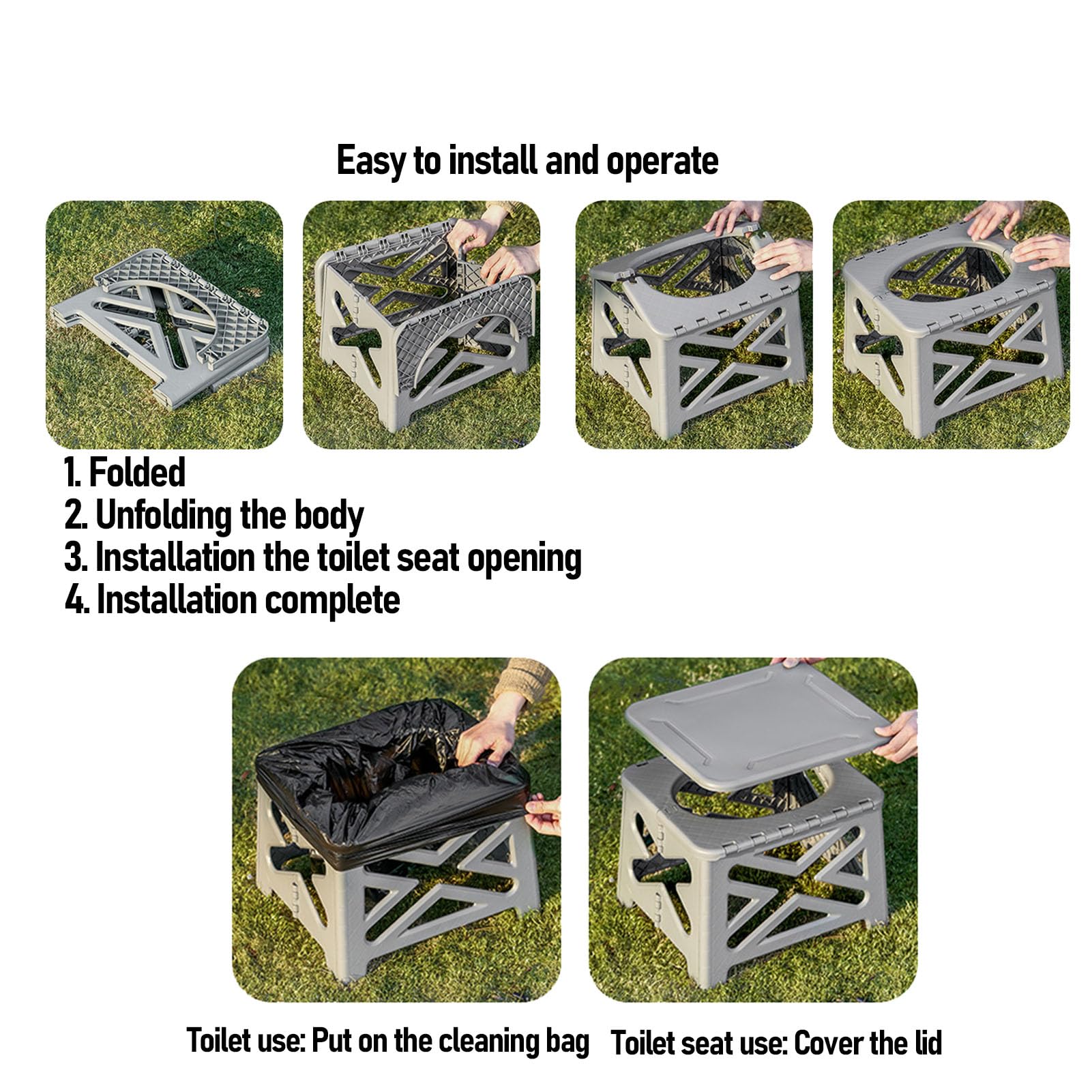 Easy to install and operate

1. Folded
2. Unfolding the body
3. Installation the toilet seat opening
4. Installation complete

Toilet use: Put on the cleaning bag

Toilet seat use: Cover the lid