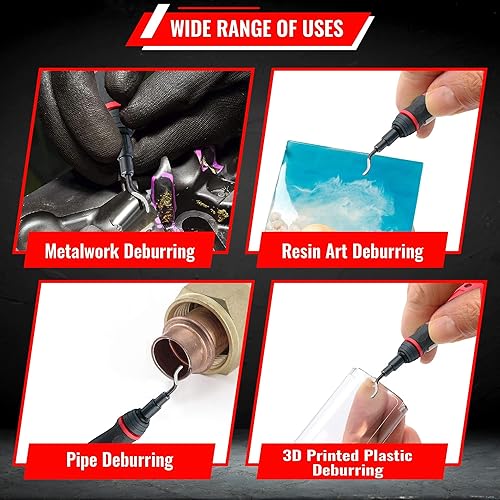 WIDE RANGE OF USES

Metalwork Deburring

Resin Art Deburring

Pipe Deburring

3D Printed Plastic Deburring