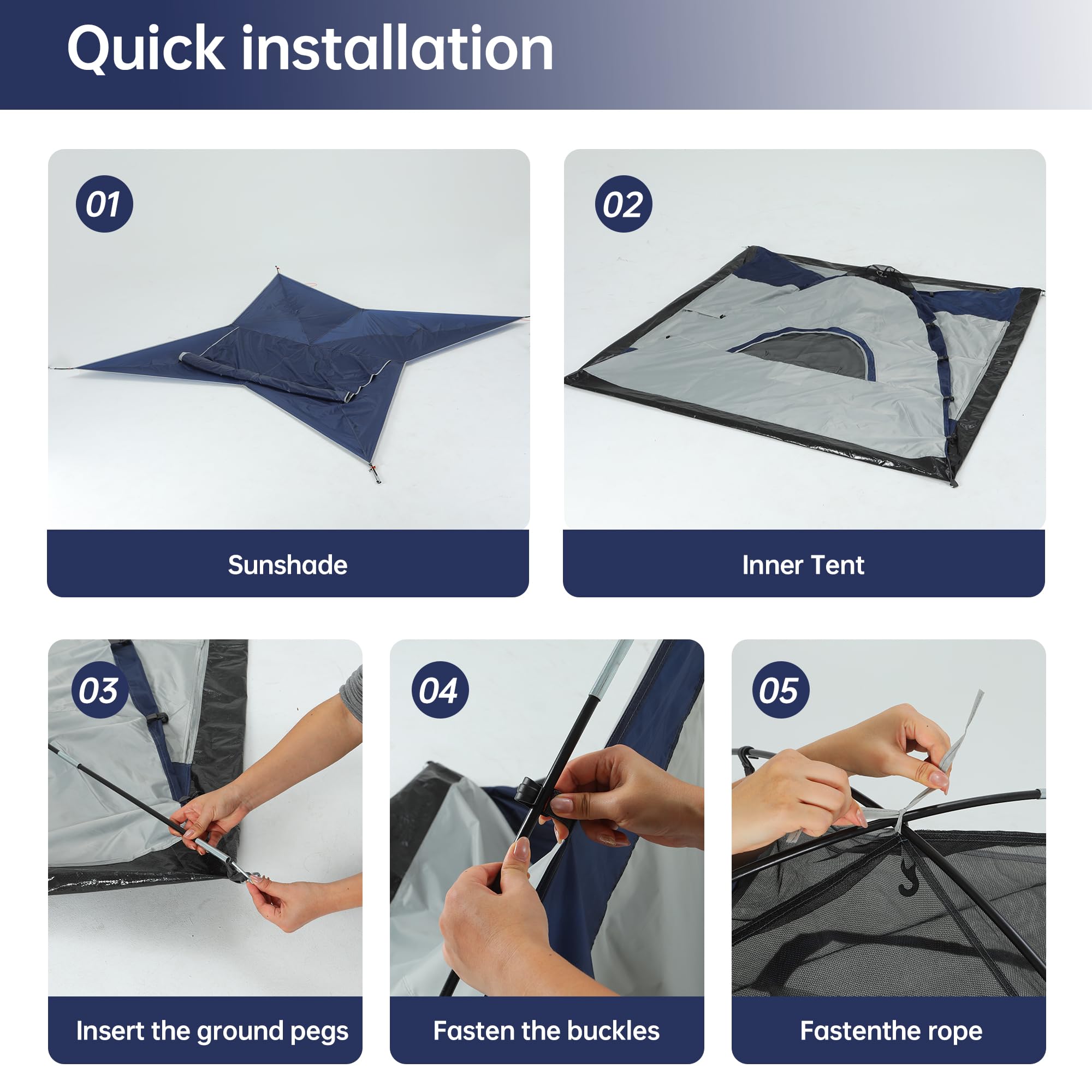 Quick installation

01

Sunshade

02

Inner Tent

03

Insert the ground pegs

04

Fasten the buckles

05

Fastenthe rope