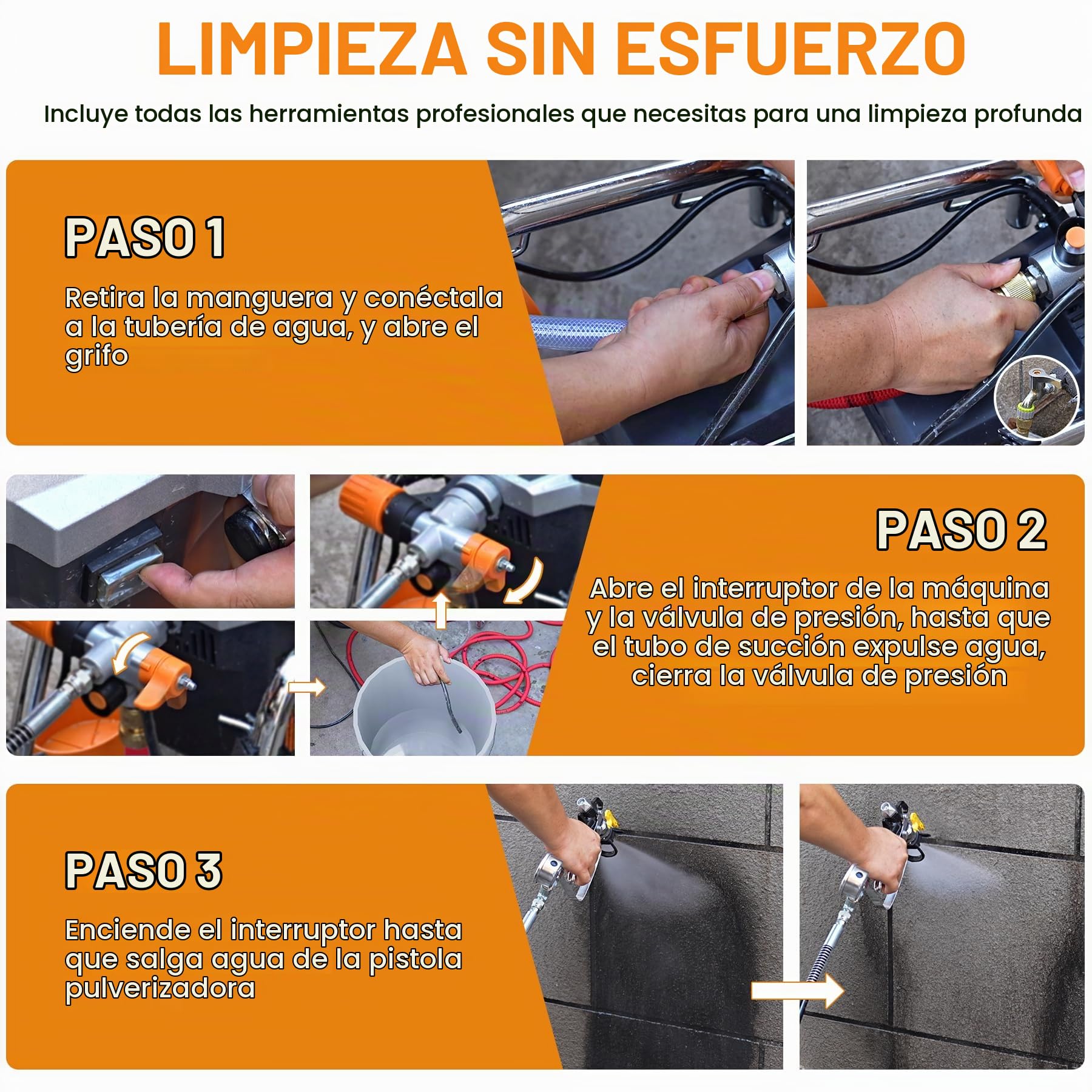 LIMPIEZA SIN ESFUERZO

Incluye todas las herramientas profesionales que necesitas para una limpieza profunda

PASO 1

Retira la manguera y conéctala a la tubería de agua, y abre el grifo

PASO 2

Abre el interruptor de la máquina y la válvula de presión, hasta que el tubo de succión expulse agua, cierra la válvula de presión

PASO 3

Enciende el interruptor hasta que salga agua de la pistola pulverizadora