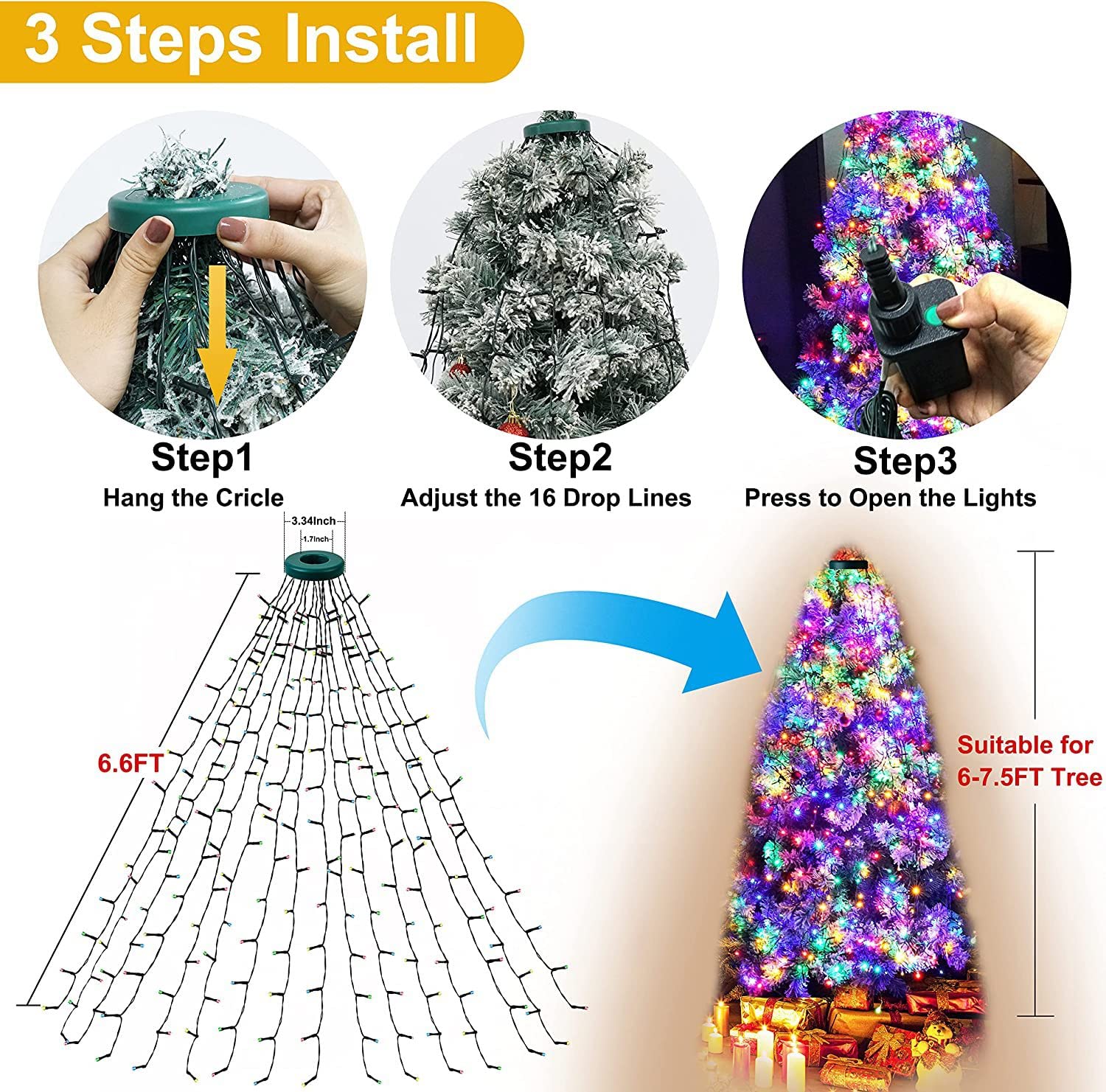 3 Steps Install

Step1
Hang the Cricle

Step2
Adjust the 16 Drop Lines

Step3
Press to Open the Lights

3.34Inch
1.7Inch

6.6FT

Suitable for 6-7.5FT Tree