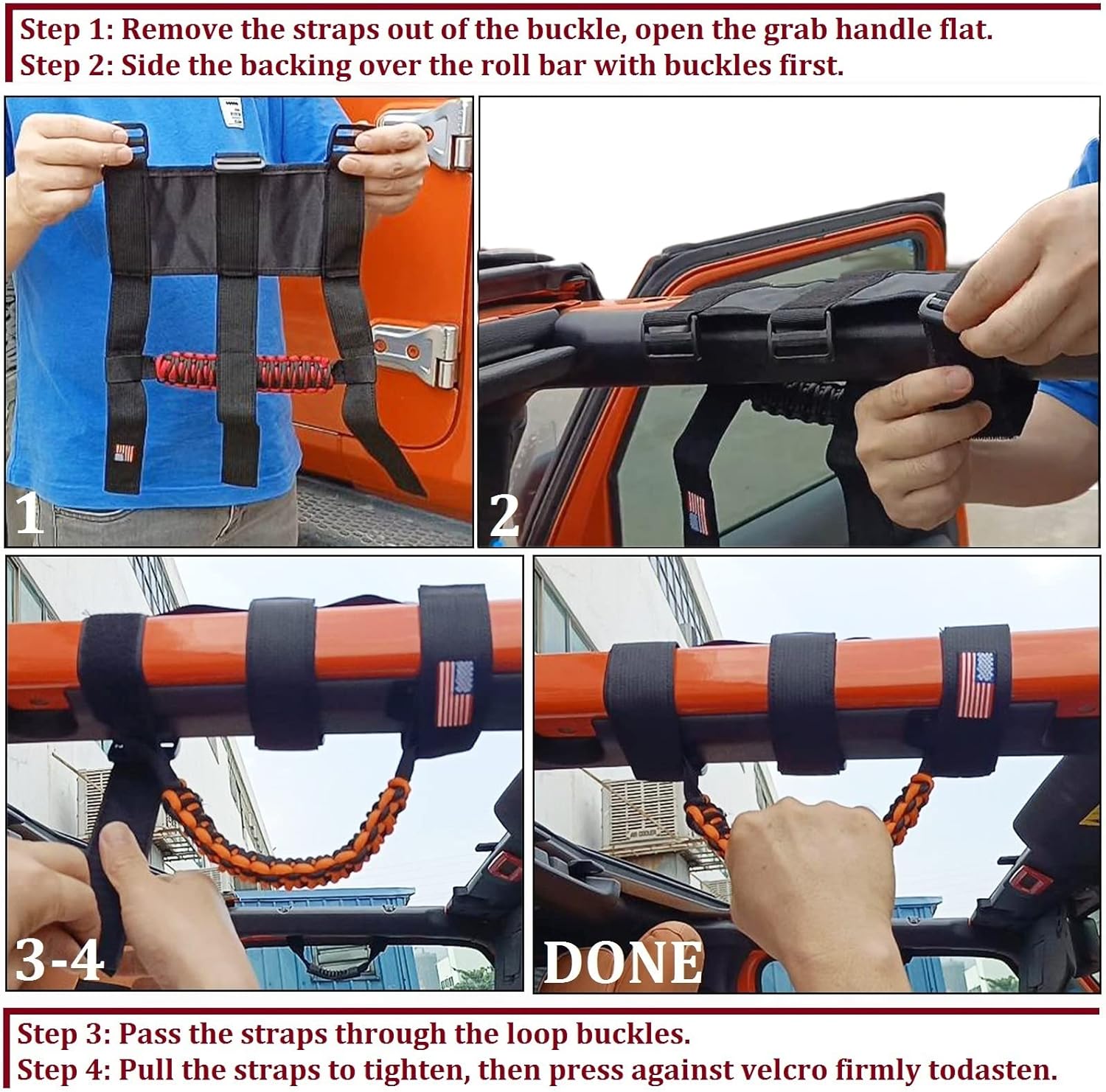 Step 1: Remove the straps out of the buckle, open the grab handle flat.
Step 2: Side the backing over the roll bar with buckles first.

1

2

3-4

DONE

Step 3: Pass the straps through the loop buckles.
Step 4: Pull the straps to tighten, then press against velcro firmly todasten.