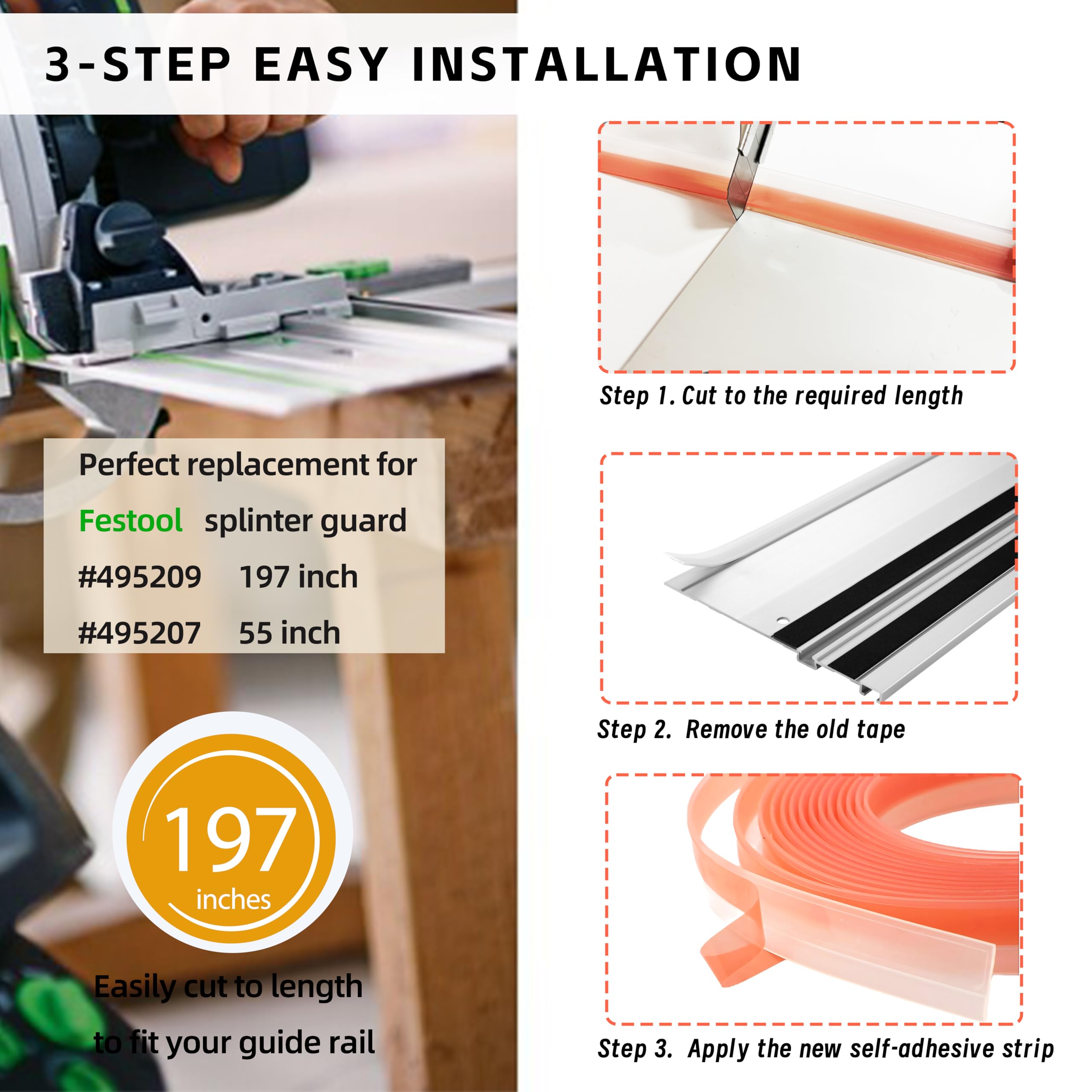 3-STEP EASY INSTALLATION

Perfect replacement for

Festool splinter guard

#495209 197 inch

#495207 55 inch

197
inches

Easily cut to length
to fit your guide rail

Step 1. Cut to the required length

Step 2. Remove the old tape

Step 3. Apply the new self-adhesive strip