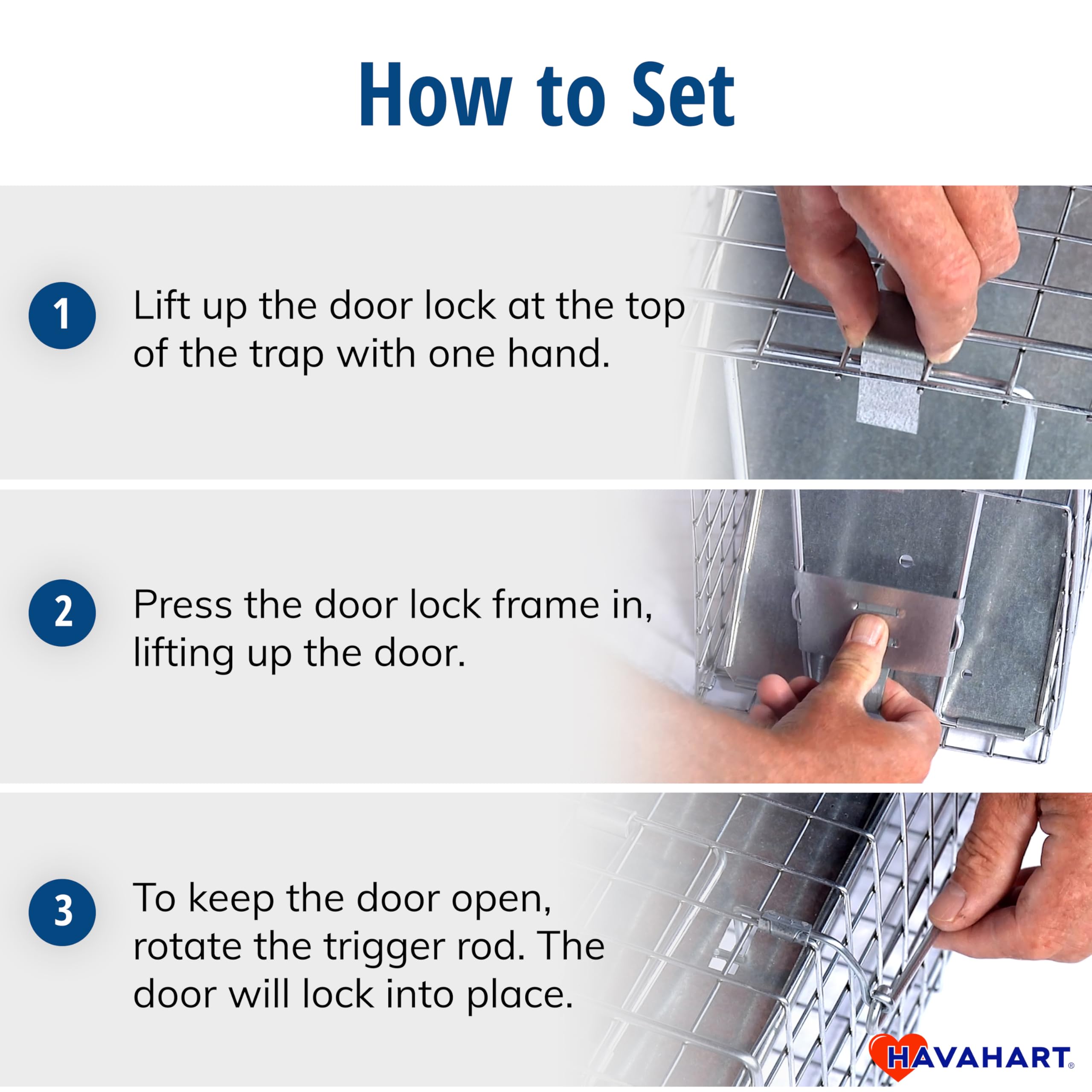 How to Set

1 Lift up the door lock at the top of the trap with one hand.

2 Press the door lock frame in, lifting up the door.

3 To keep the door open, rotate the trigger rod. The door will lock into place.

HAVAHART®