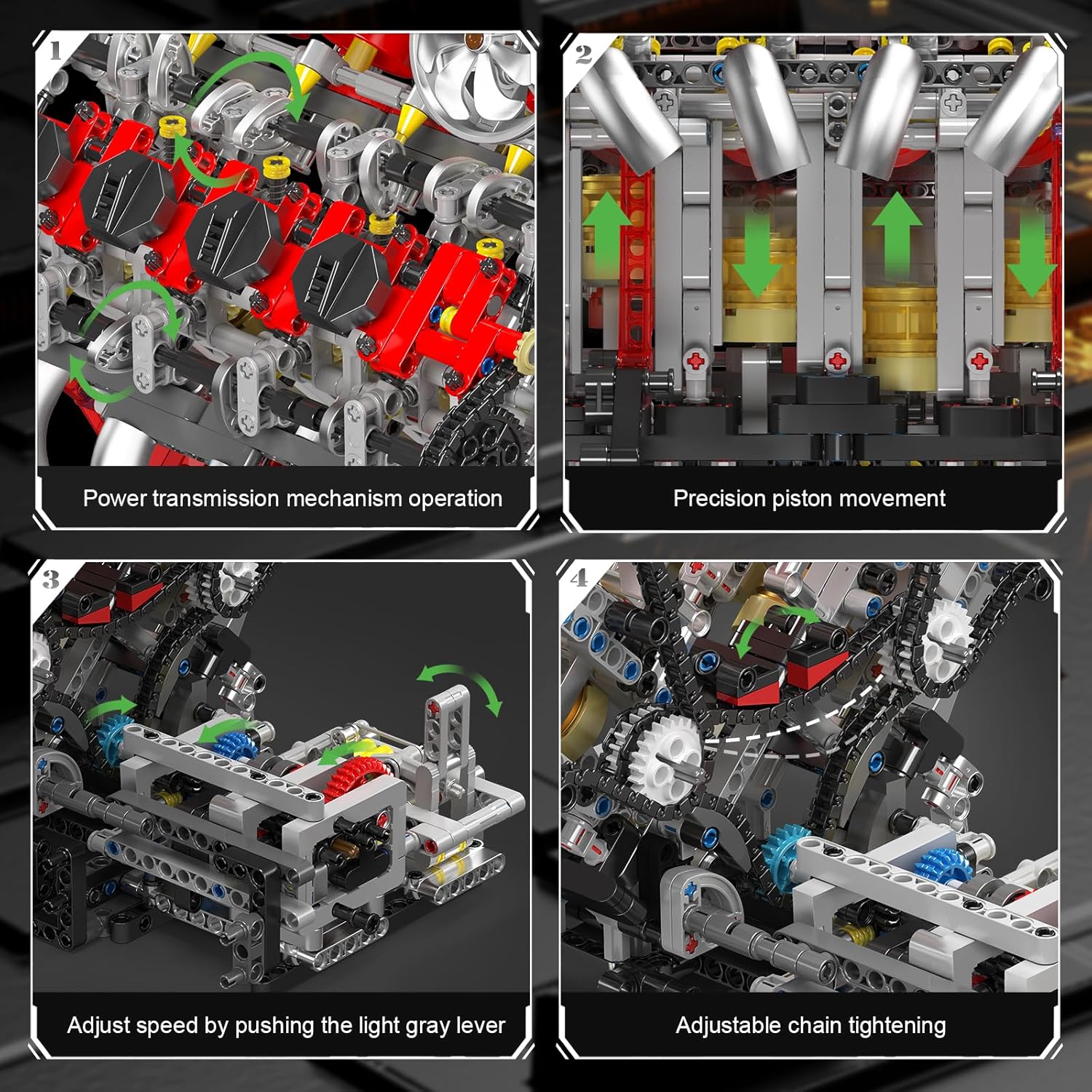 1

Power transmission mechanism operation

2

Precision piston movement

3

Adjust speed by pushing the light gray lever

4

Adjustable chain tightening