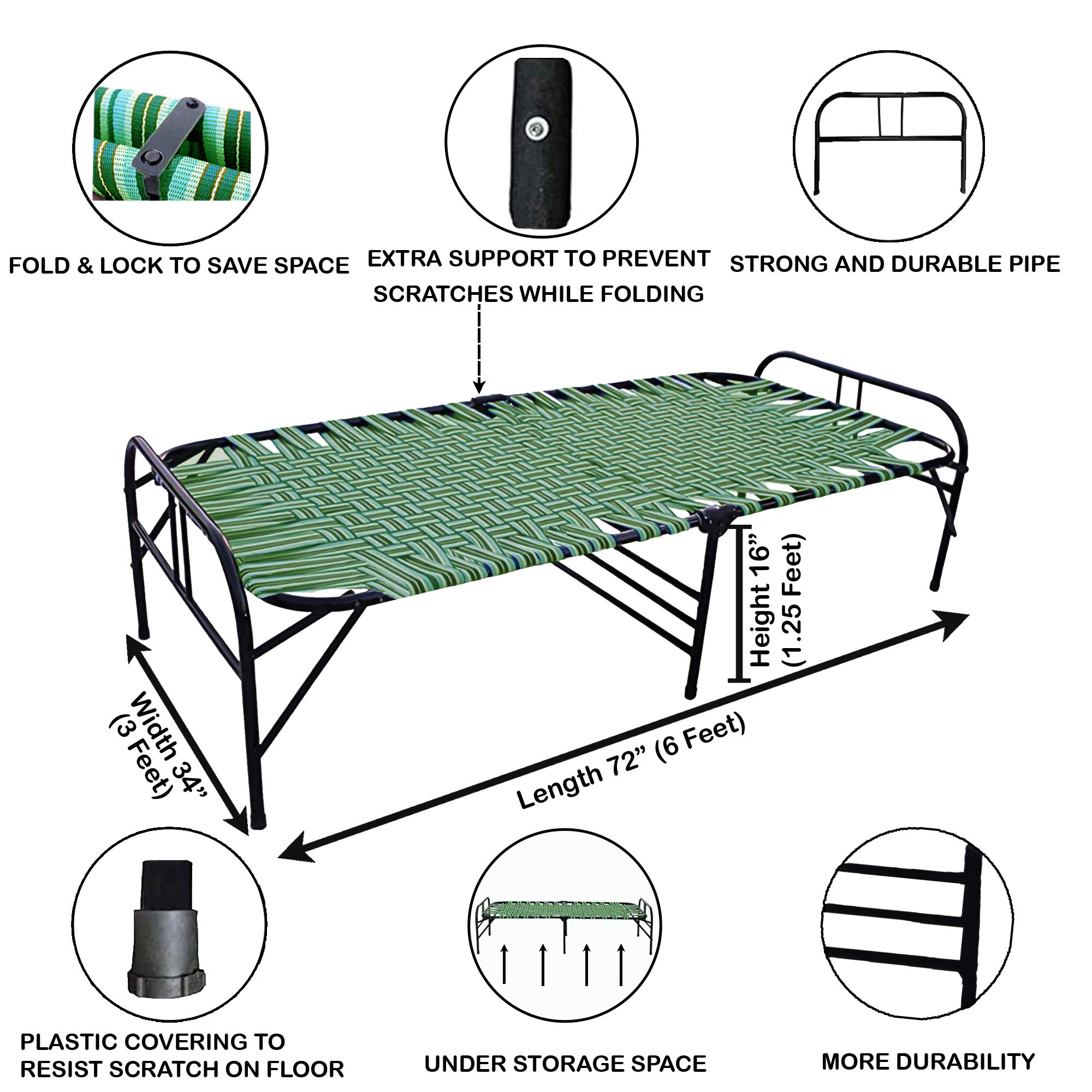 FOLD & LOCK TO SAVE SPACE

EXTRA SUPPORT TO PREVENT SCRATCHES WHILE FOLDING

STRONG AND DURABLE PIPE

Height 16” (1.25 Feet)

Width 34” (3 Feet)

Length 72” (6 Feet)

PLASTIC COVERING TO RESIST SCRATCH ON FLOOR

UNDER STORAGE SPACE

MORE DURABILITY