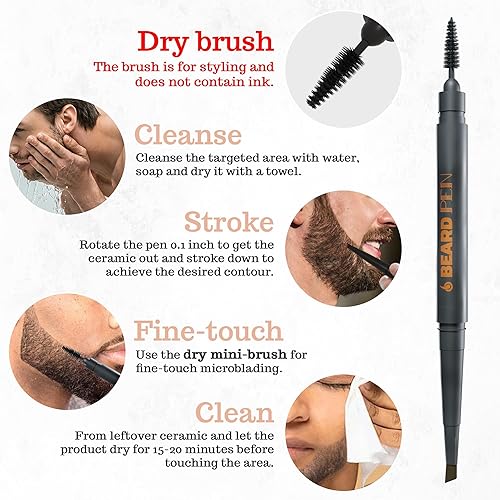 Dry brush

The brush is for styling and does not contain ink.

Cleanse

Cleanse the targeted area with water, soap and dry it with a towel.

Stroke

Rotate the pen 0.1 inch to get the ceramic out and stroke down to achieve the desired contour.

Fine-touch

Use the dry mini-brush for fine-touch microblading.

Clean

From leftover ceramic and let the product dry for 15-20 minutes before touching the area.

BEARD PEN