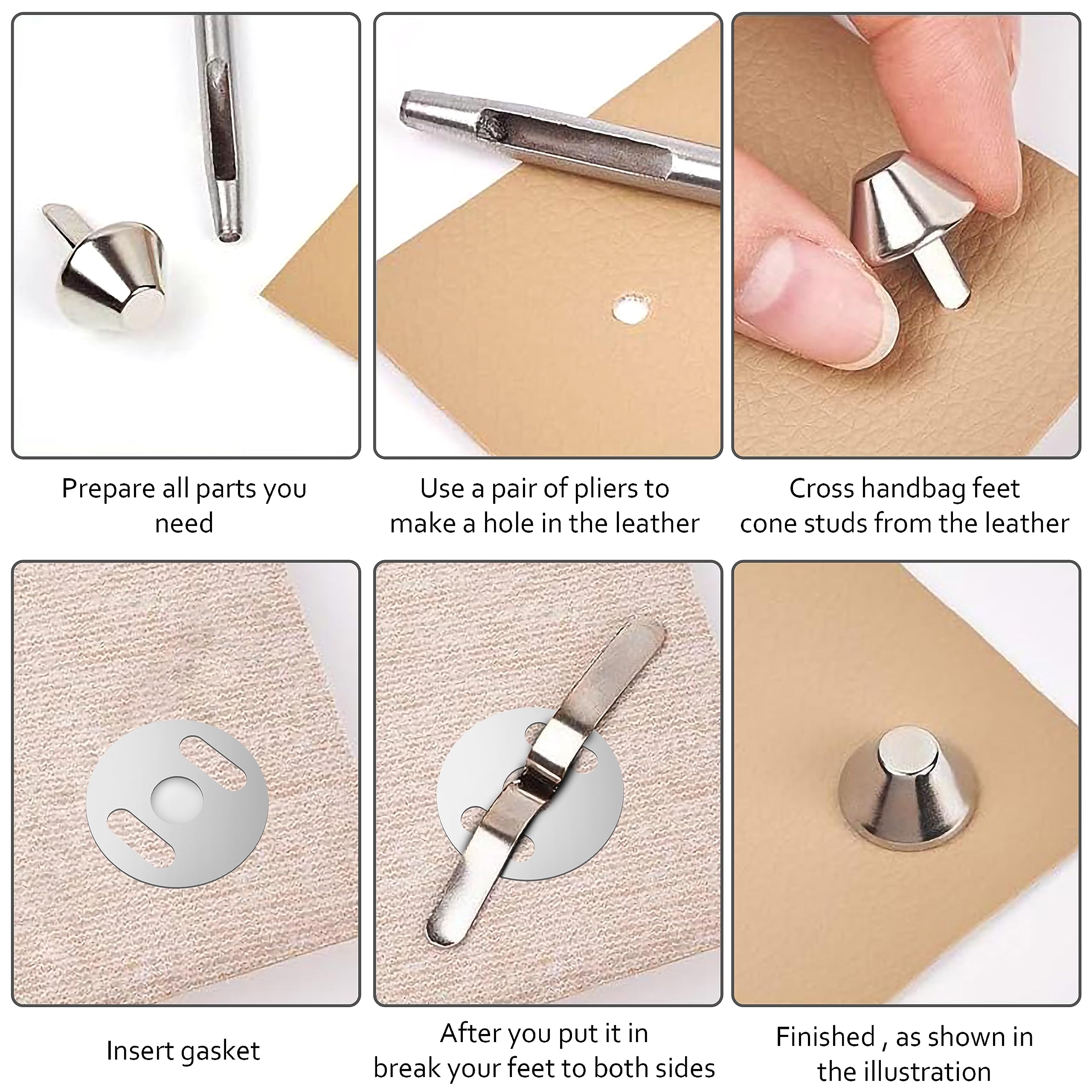 Prepare all parts you need

Use a pair of pliers to make a hole in the leather

Cross handbag feet cone studs from the leather

Insert gasket

After you put it in break your feet to both sides

Finished , as shown in the illustration