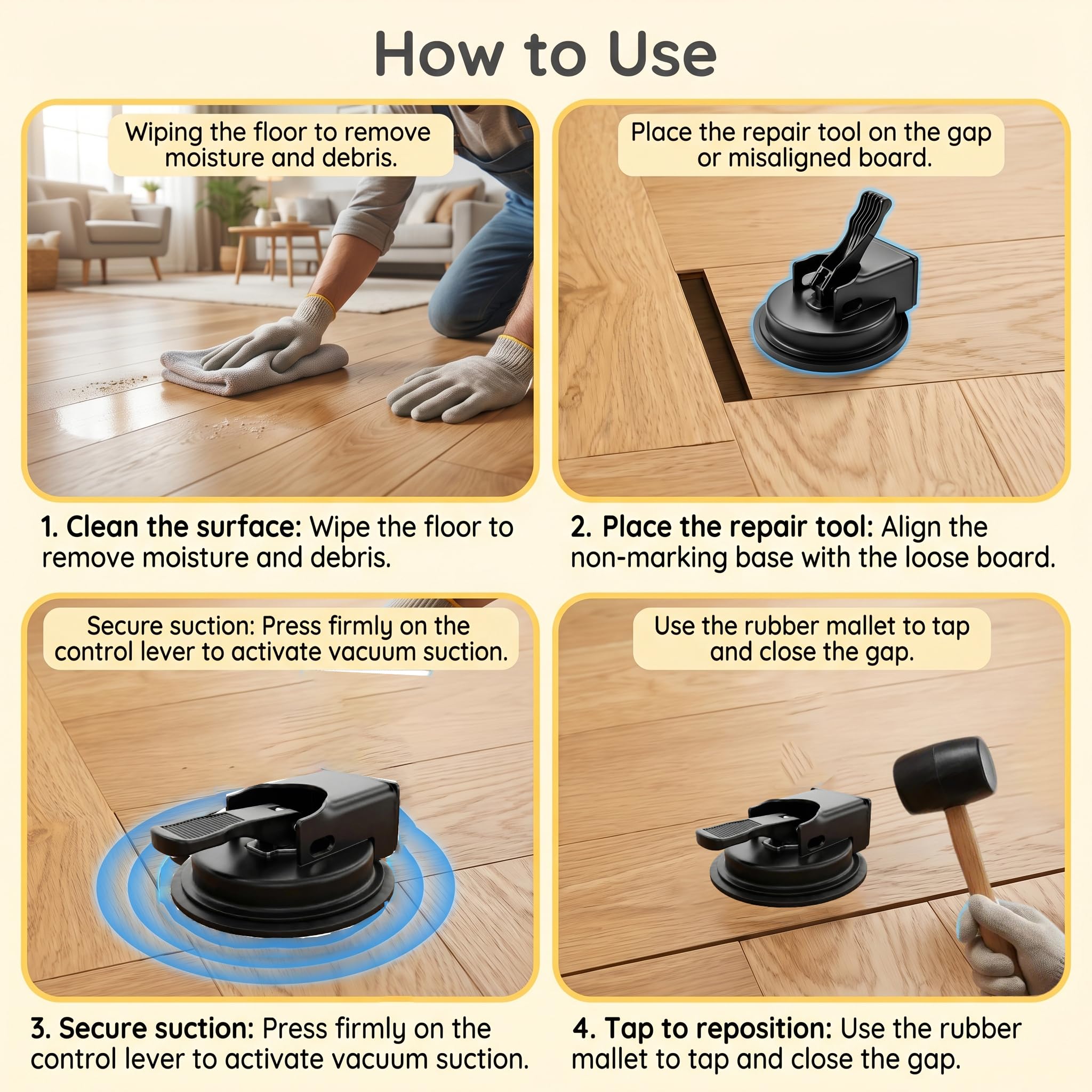 How to Use

Wiping the floor to remove moisture and debris.

1. Clean the surface: Wipe the floor to remove moisture and debris.

Place the repair tool on the gap or misaligned board.

2. Place the repair tool: Align the non-marking base with the loose board.

Secure suction: Press firmly on the control lever to activate vacuum suction.

3. Secure suction: Press firmly on the control lever to activate vacuum suction.

Use the rubber mallet to tap and close the gap.

4. Tap to reposition: Use the rubber mallet to tap and close the gap.