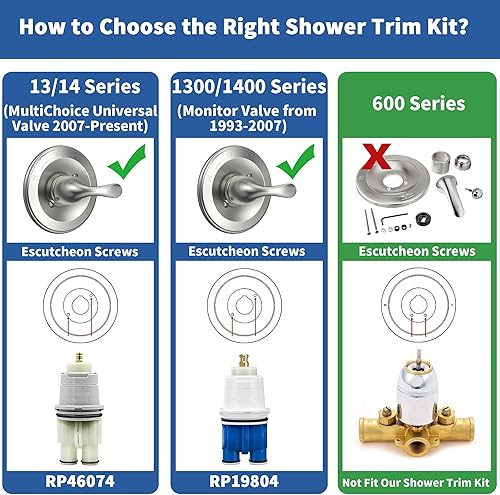 How to Choose the Right Shower Trim Kit?

13/14 Series
(MultiChoice Universal Valve 2007-Present)

Escutcheon Screws

RP46074

1300/1400 Series
(Monitor Valve from 1993-2007)

Escutcheon Screws

RP19804

600 Series

Escutcheon Screws

Not Fit Our Shower Trim Kit