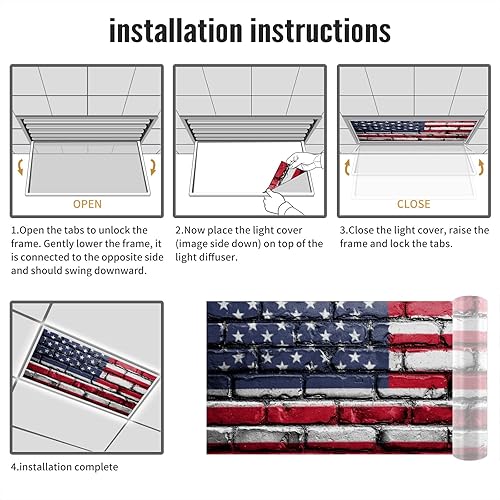 installation instructions

OPEN

1.Open the tabs to unlock the frame. Gently lower the frame, it is connected to the opposite side and should swing downward.

2.Now place the light cover (image side down) on top of the light diffuser.

CLOSE

3.Close the light cover, raise the frame and lock the tabs.

4.installation complete