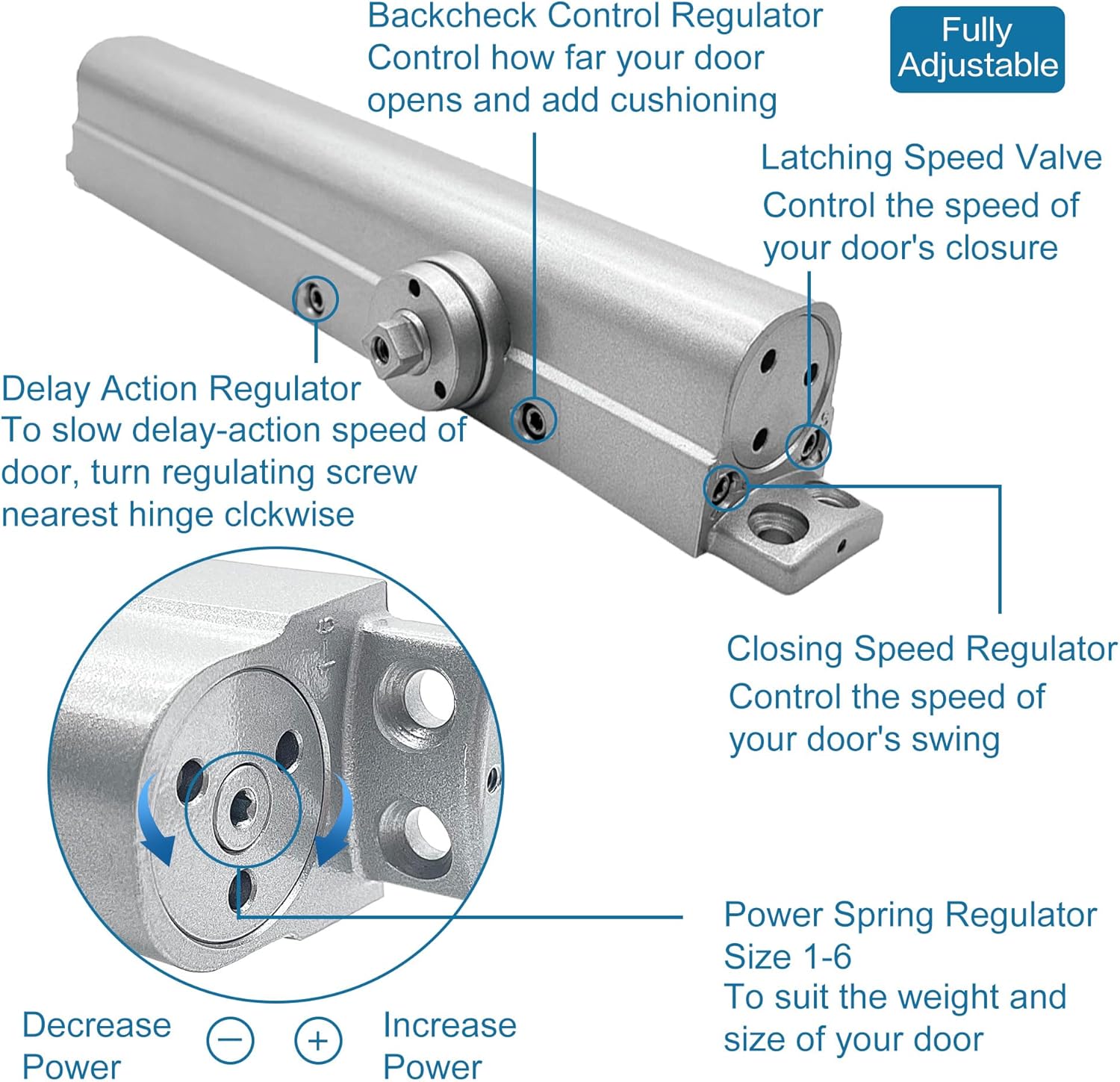 Backcheck Control Regulator
Control how far your door opens and add cushioning

Fully Adjustable

Latching Speed Valve
Control the speed of your door's closure

Delay Action Regulator
To slow delay-action speed of door, turn regulating screw nearest hinge clckwise

Closing Speed Regulator
Control the speed of your door's swing

Power Spring Regulator
Size 1-6
To suit the weight and size of your door

Decrease Power − + Increase Power