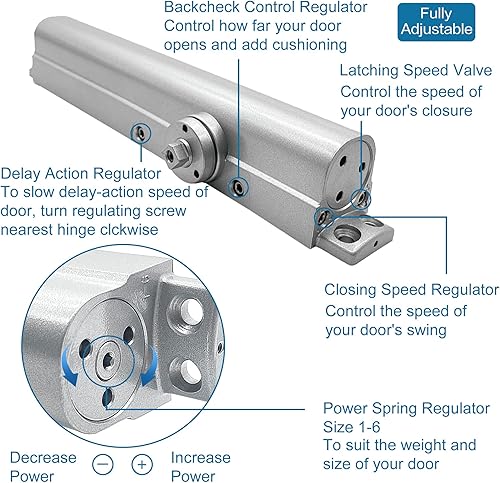 Backcheck Control Regulator
Control how far your door opens and add cushioning

Fully Adjustable

Latching Speed Valve
Control the speed of your door's closure

Delay Action Regulator
To slow delay-action speed of door, turn regulating screw nearest hinge clckwise

Closing Speed Regulator
Control the speed of your door's swing

Power Spring Regulator
Size 1-6
To suit the weight and size of your door

Decrease Power − + Increase Power