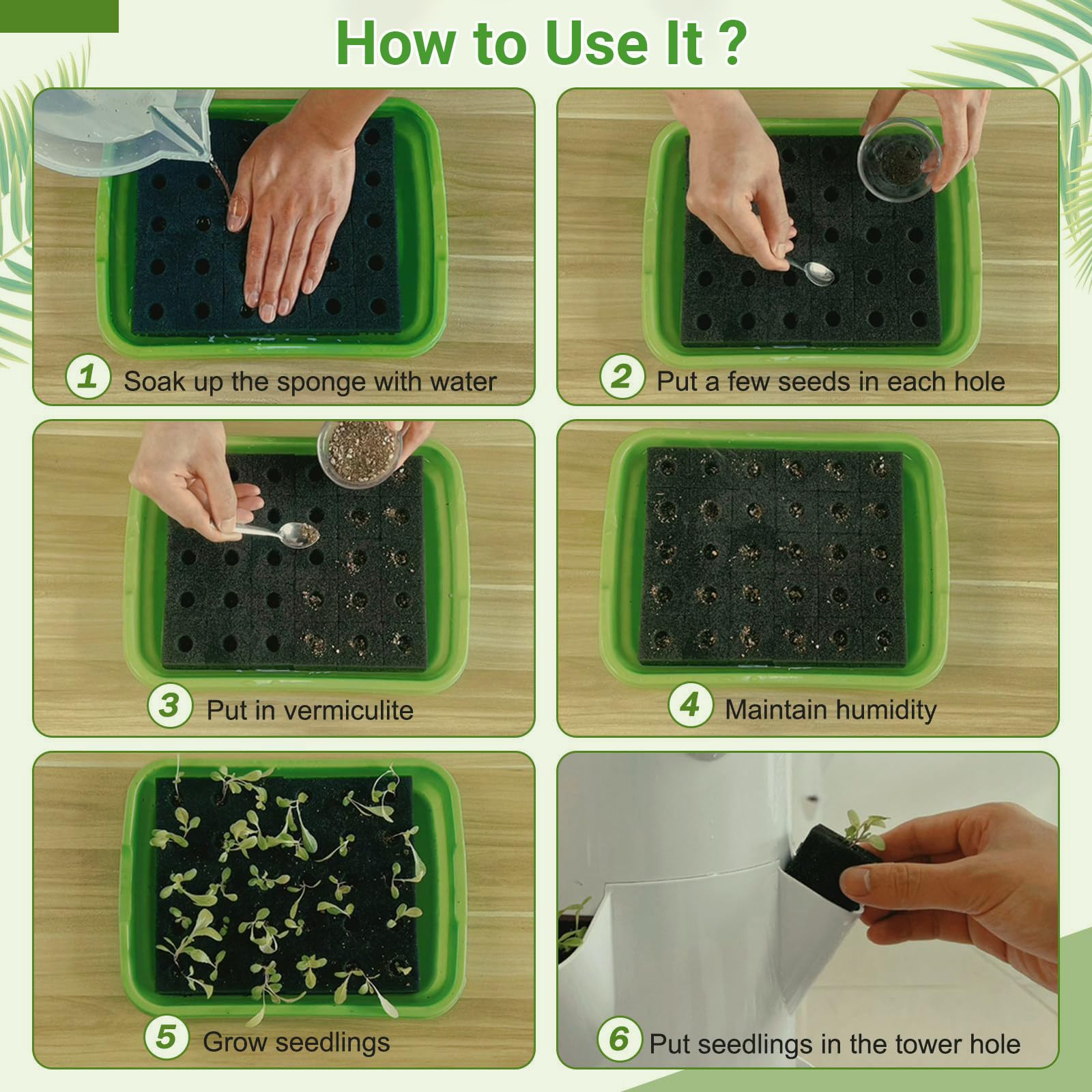 How to Use It ?

1 Soak up the sponge with water

2 Put a few seeds in each hole

3 Put in vermiculite

4 Maintain humidity

5 Grow seedlings

6 Put seedlings in the tower hole