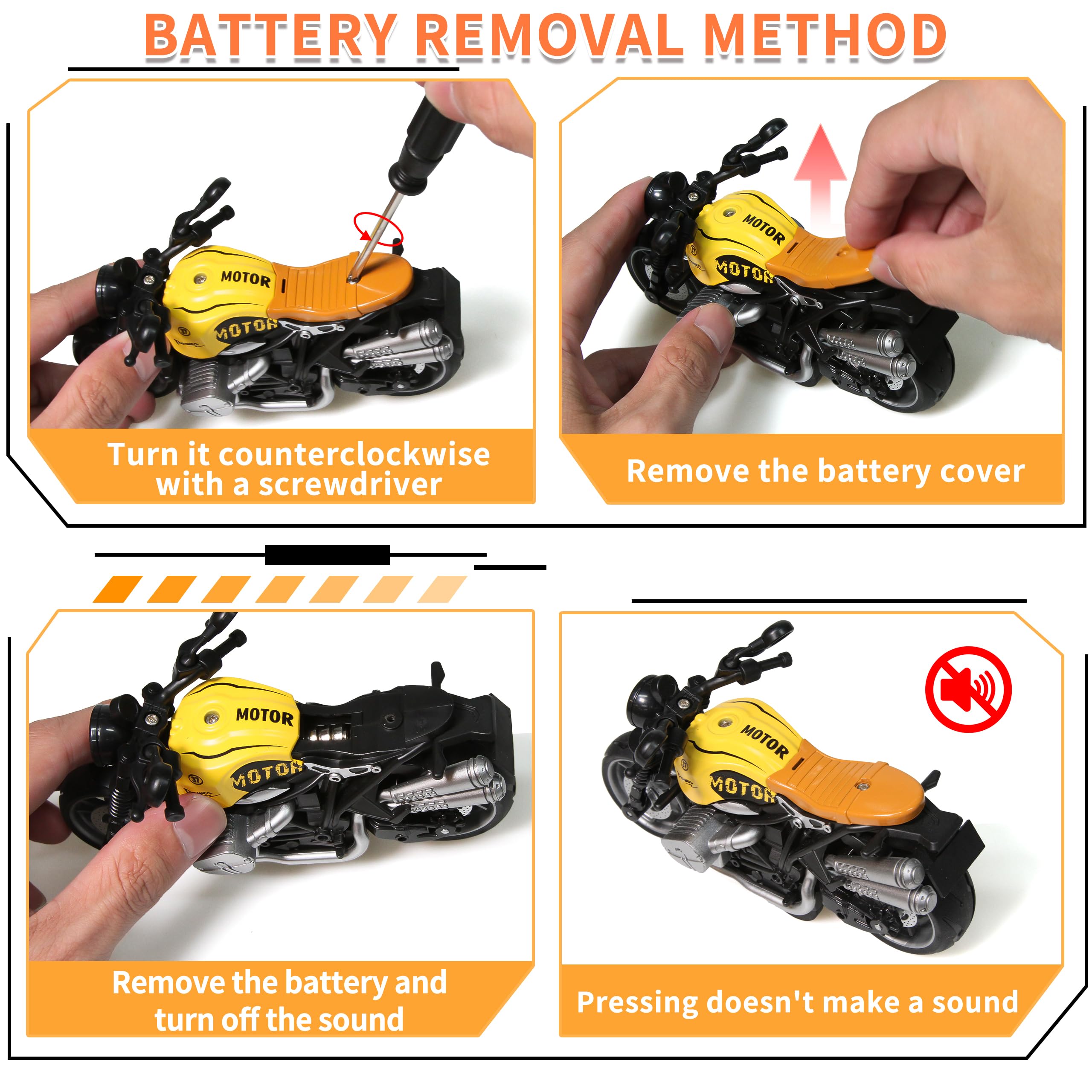 BATTERY REMOVAL METHOD

MOTOR

MOTOR

Turn it counterclockwise with a screwdriver

MOTOR

MOTOR

Remove the battery cover

MOTOR

MOTOR

Remove the battery and turn off the sound

MOTOR

MOTOR

Pressing doesn't make a sound