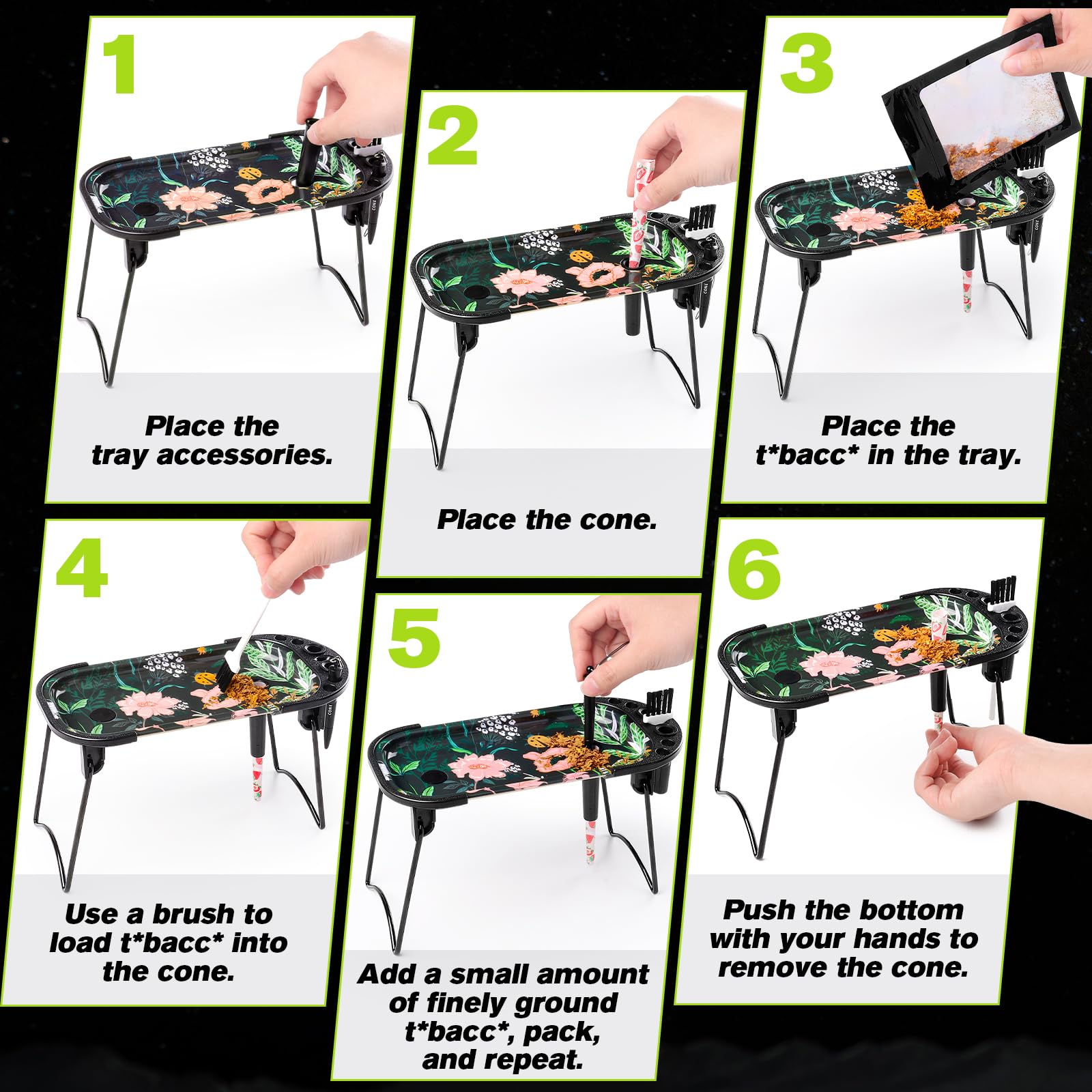 1

Place the tray accessories.

2

Place the cone.

3

Place the t*bacc* in the tray.

4

Use a brush to load t*bacc* into the cone.

5

Add a small amount of finely ground t*bacc*, pack, and repeat.

6

Push the bottom with your hands to remove the cone.