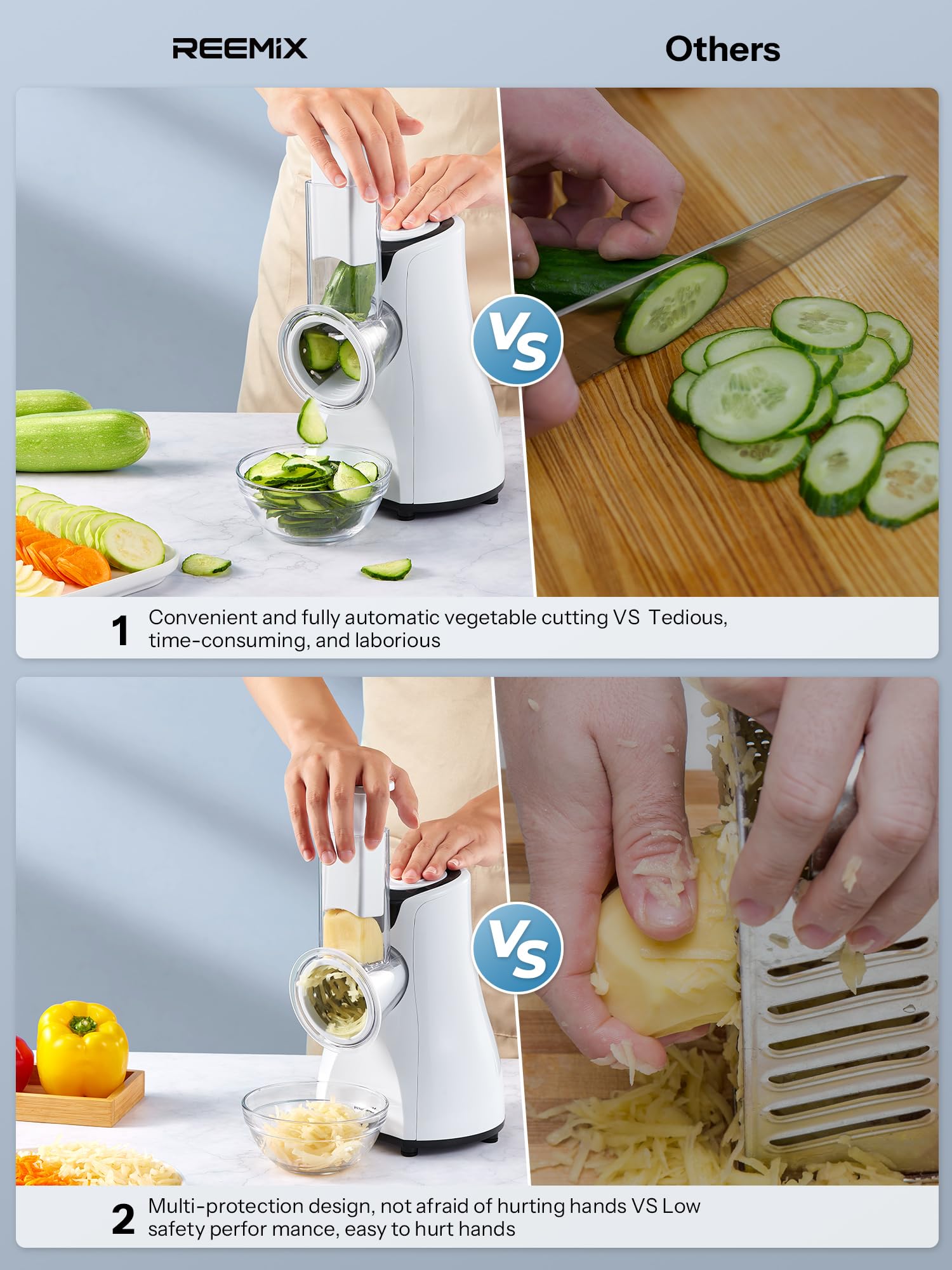 REEMiX

Others

VS

1 Convenient and fully automatic vegetable cutting VS Tedious, time-consuming, and laborious

VS

2 Multi-protection design, not afraid of hurting hands VS Low safety perfor mance, easy to hurt hands