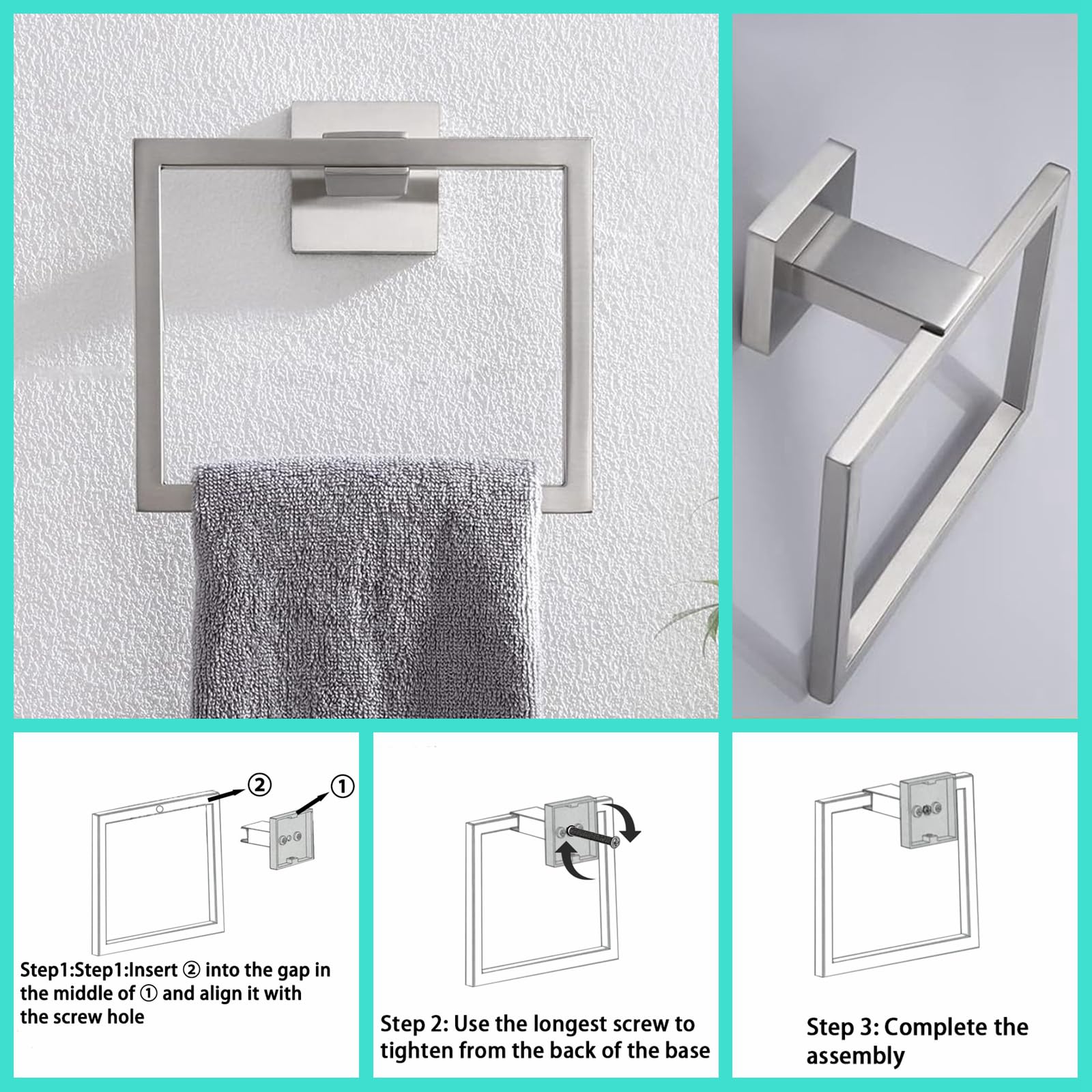 ②

①

Step1:Step1:Insert ② into the gap in the middle of ① and align it with the screw hole

Step 2: Use the longest screw to tighten from the back of the base

Step 3: Complete the assembly