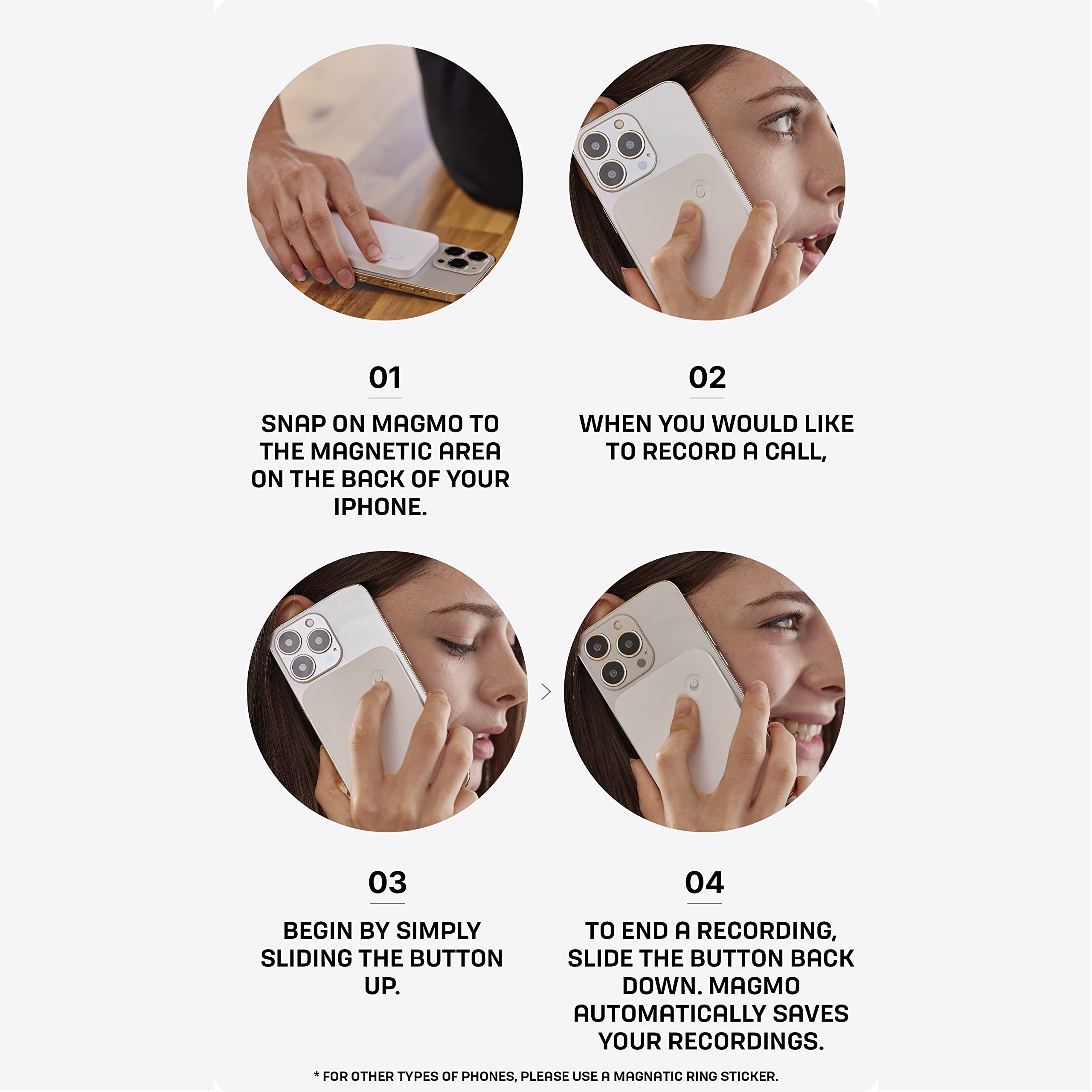 01

SNAP ON MAGMO TO THE MAGNETIC AREA ON THE BACK OF YOUR IPHONE.

02

WHEN YOU WOULD LIKE TO RECORD A CALL,

03

BEGIN BY SIMPLY SLIDING THE BUTTON UP.

04

TO END A RECORDING, SLIDE THE BUTTON BACK DOWN. MAGMO AUTOMATICALLY SAVES YOUR RECORDINGS.

* FOR OTHER TYPES OF PHONES, PLEASE USE A MAGNATIC RING STICKER.