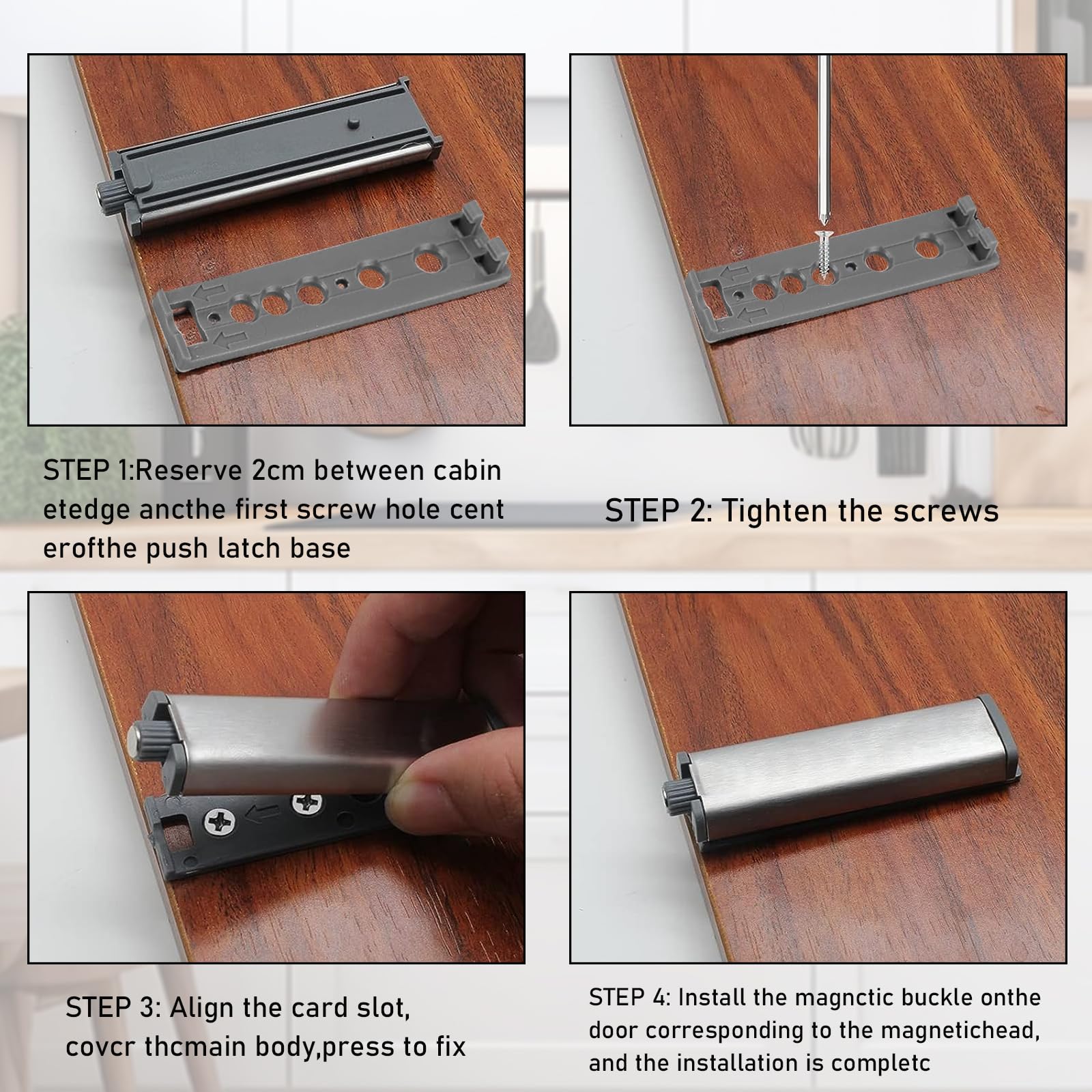 STEP 1:Reserve 2cm between cabin etedge ancthe first screw hole cent erofthe push latch base

STEP 2: Tighten the screws

STEP 3: Align the card slot, covcr thcmain body,press to fix

STEP 4: Install the magnctic buckle onthe door corresponding to the magnetichead, and the installation is completc