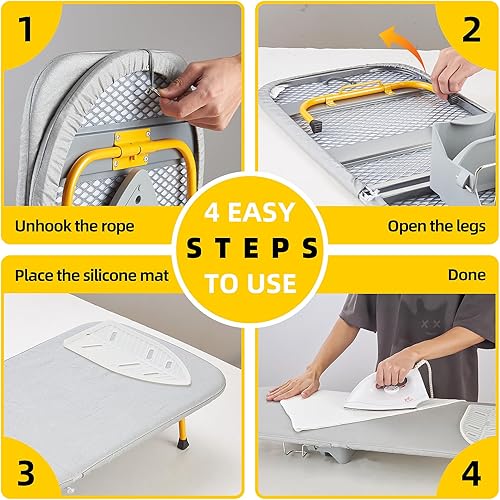 1

Unhook the rope

2

Open the legs

4 EASY
STEPS
TO USE

Place the silicone mat

3

Done

4