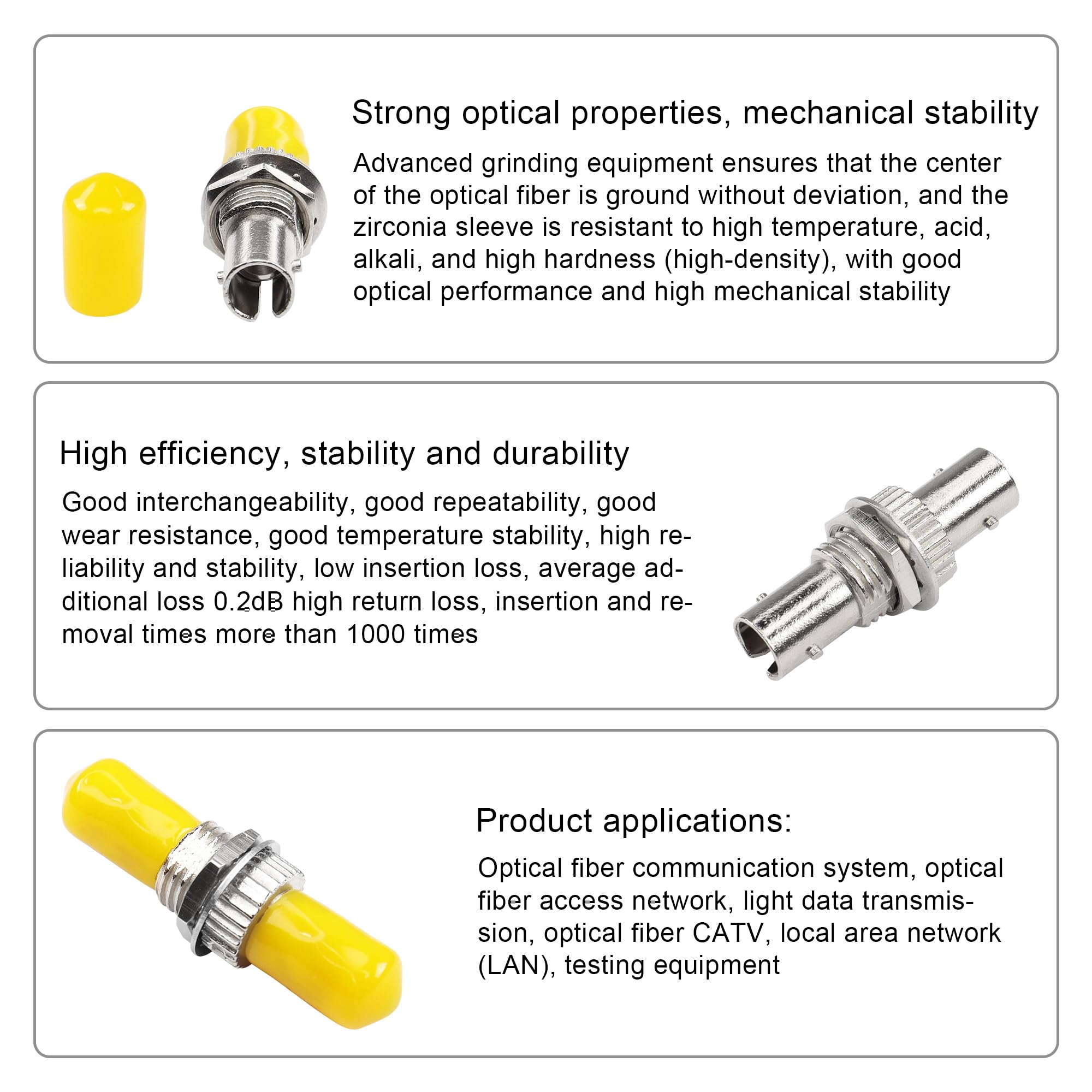 Strong optical properties, mechanical stability

Advanced grinding equipment ensures that the center of the optical fiber is ground without deviation, and the zirconia sleeve is resistant to high temperature, acid, alkali, and high hardness (high-density), with good optical performance and high mechanical stability

High efficiency, stability and durability

Good interchangeability, good repeatability, good wear resistance, good temperature stability, high reliability and stability, low insertion loss, average additional loss 0.2dB high return loss, insertion and removal times more than 1000 times

Product applications:

Optical fiber communication system, optical fiber access network, light data transmission, optical fiber CATV, local area network (LAN), testing equipment