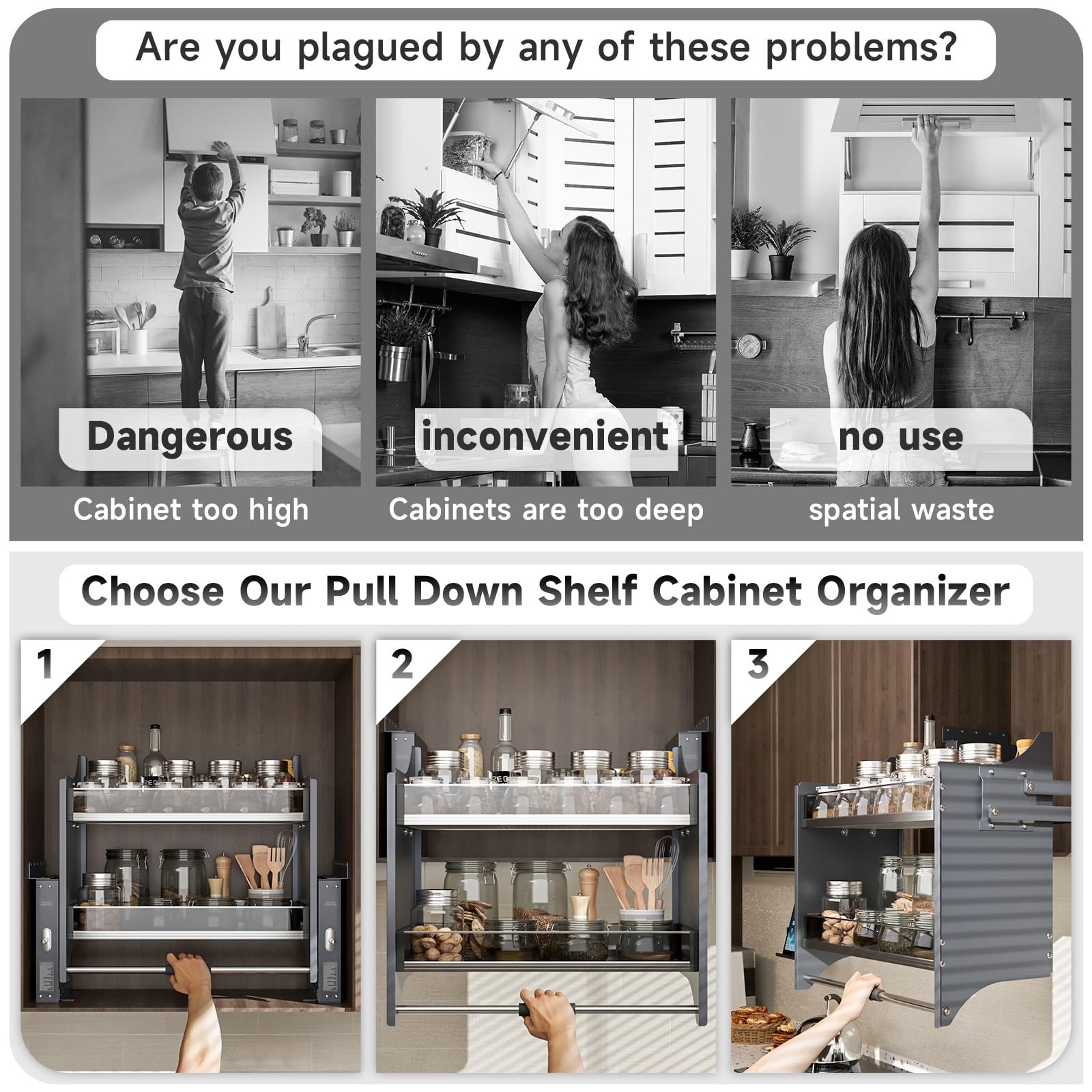 Are you plagued by any of these problems?

Dangerous

Cabinet too high

inconvenient

Cabinets are too deep

no use

spatial waste

Choose Our Pull Down Shelf Cabinet Organizer

1

2

3