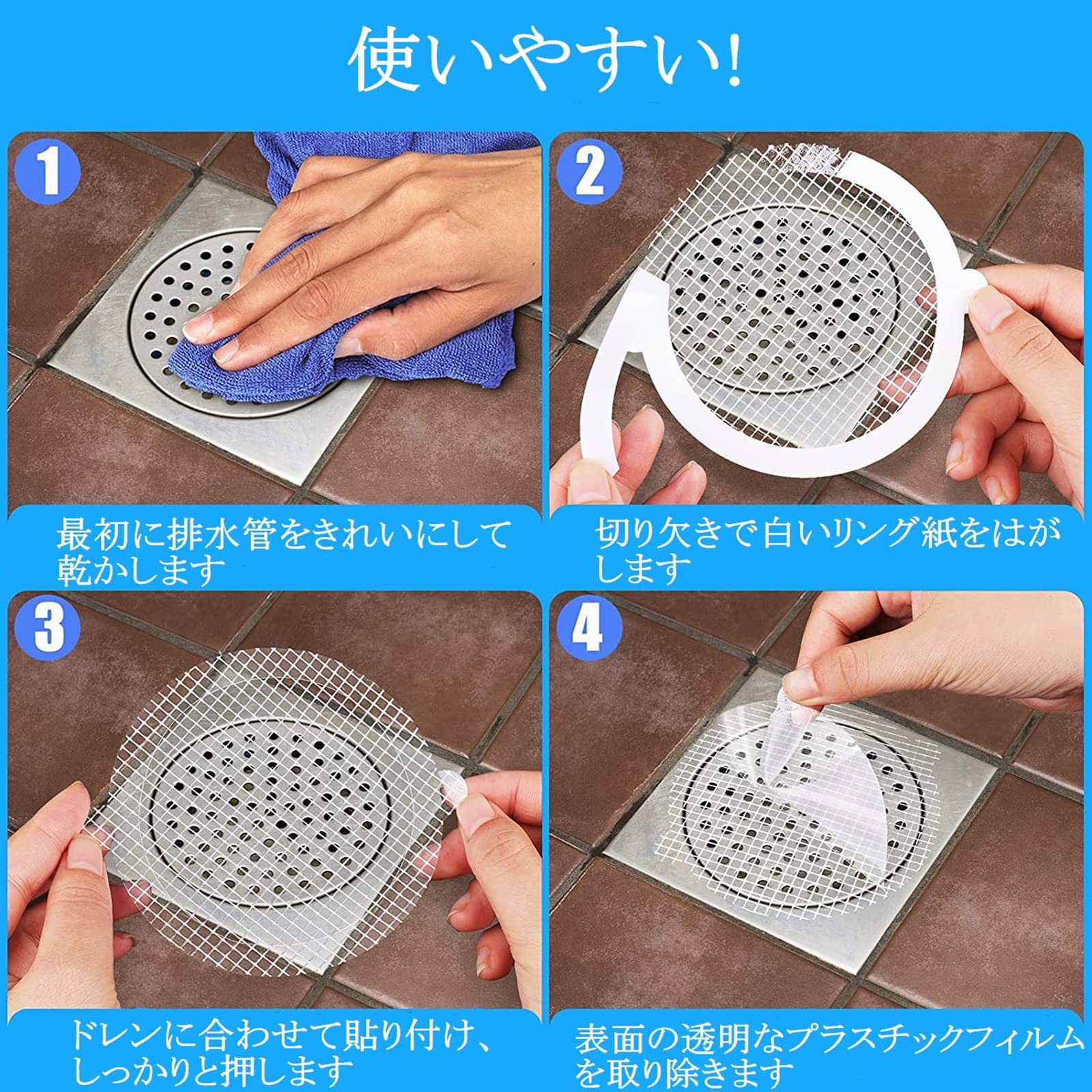 使いやすい!

1

最初に排水管をきれいにして乾かします

2

切り欠きで白いリング紙をはがします

3

ドレンに合わせて貼り付け、しっかりと押します

4

表面の透明なプラスチックフィルムを取り除きます