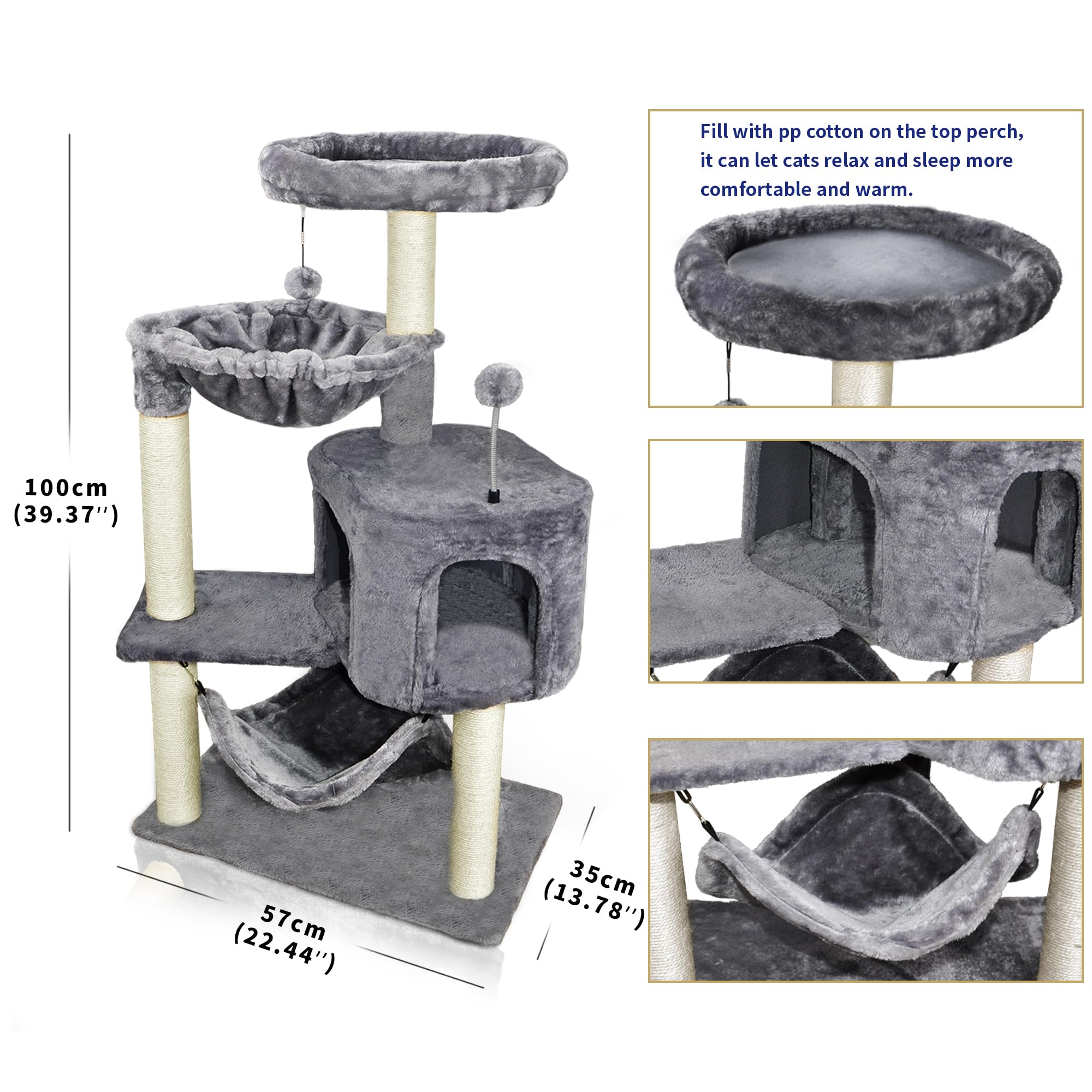 100cm
(39.37'')

57cm
(22.44'')

35cm
(13.78'')

Fill with pp cotton on the top perch, it can let cats relax and sleep more comfortable and warm.