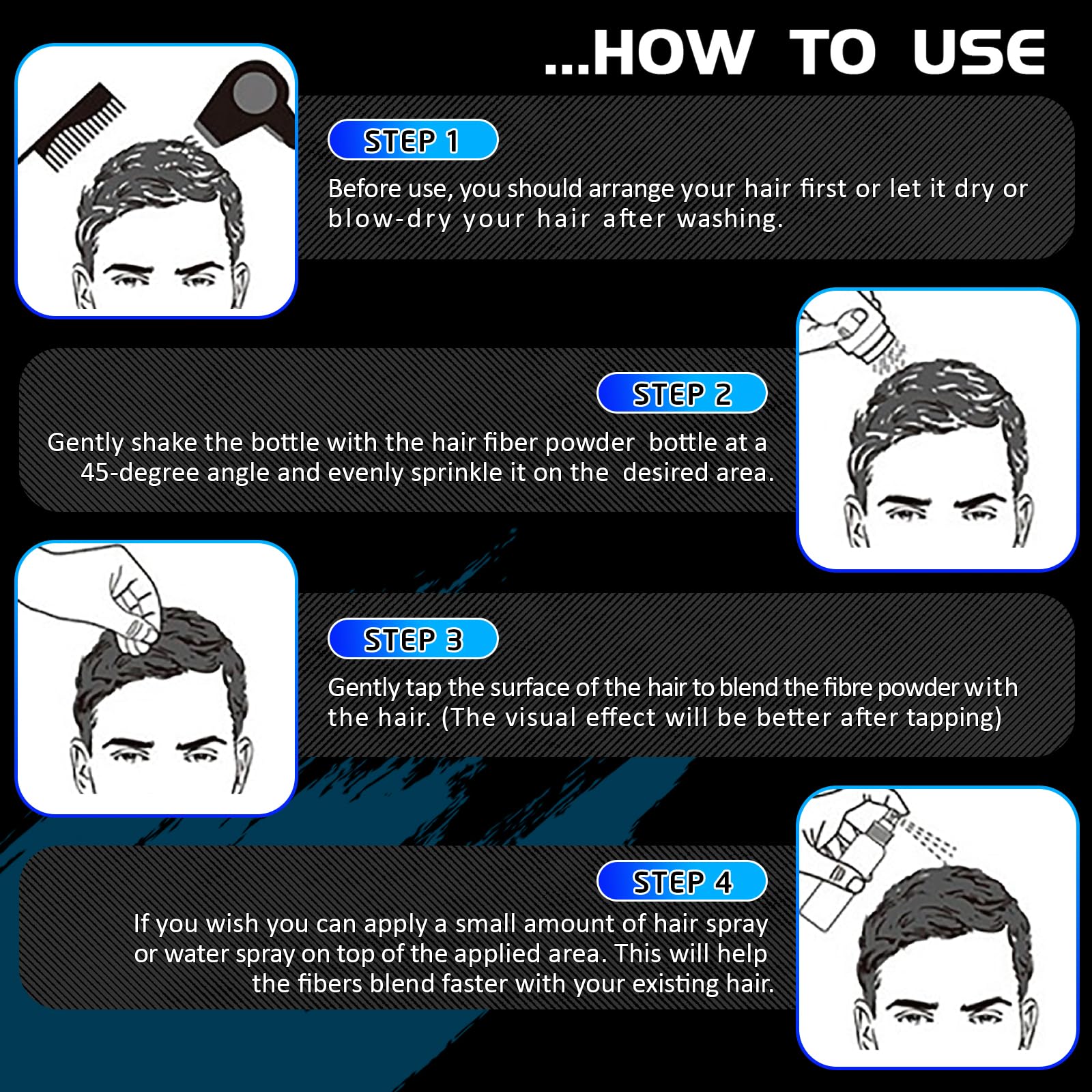 ...HOW TO USE

STEP 1

Before use, you should arrange your hair first or let it dry or blow-dry your hair after washing.

STEP 2

Gently shake the bottle with the hair fiber powder bottle at a 45-degree angle and evenly sprinkle it on the desired area.

STEP 3

Gently tap the surface of the hair to blend the fibre powder with the hair. (The visual effect will be better after tapping)

STEP 4

If you wish you can apply a small amount of hair spray or water spray on top of the applied area. This will help the fibers blend faster with your existing hair.