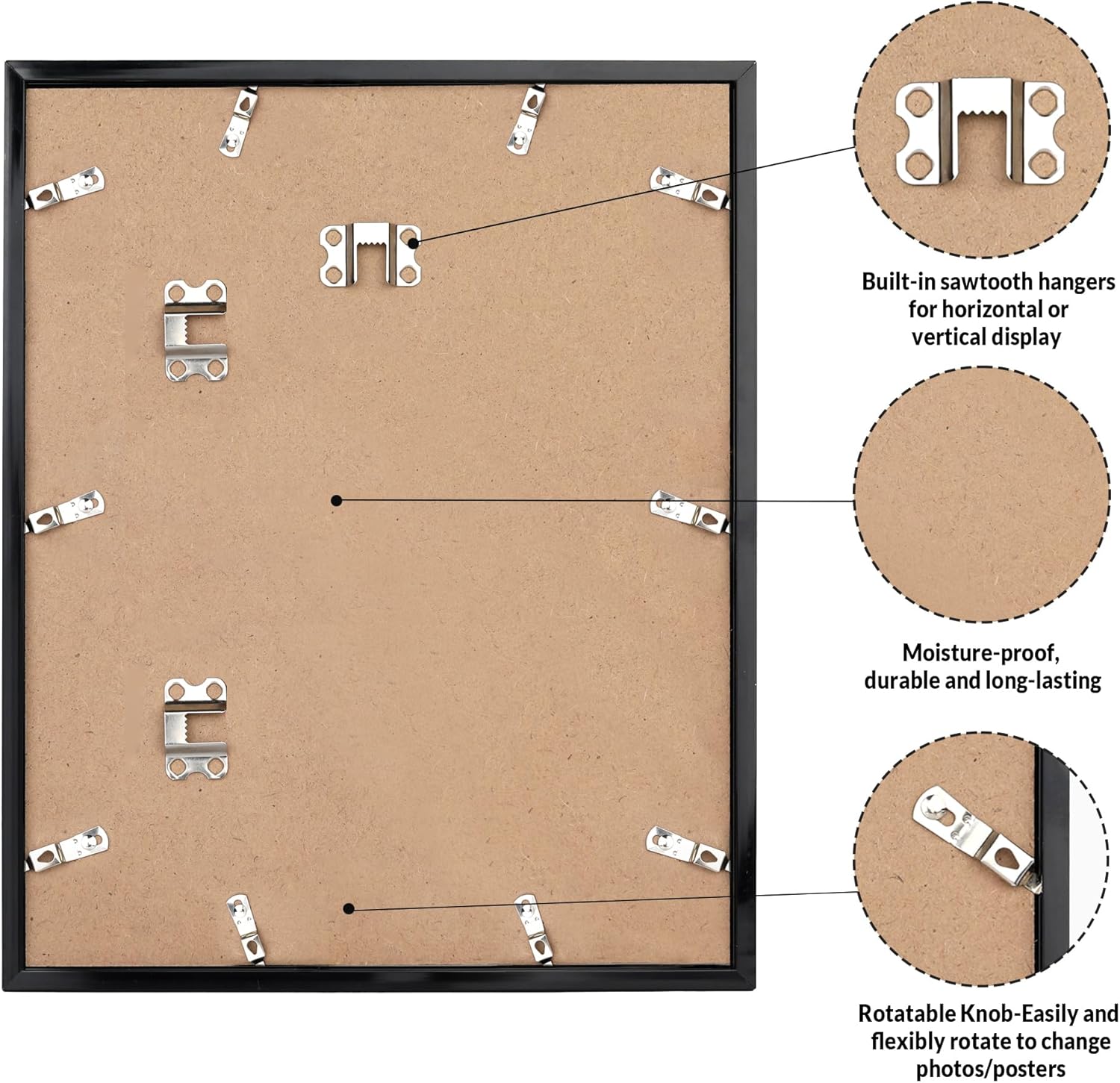 Built-in sawtooth hangers for horizontal or vertical display

Moisture-proof, durable and long-lasting

Rotatable Knob-Easily and flexibly rotate to change photos/posters