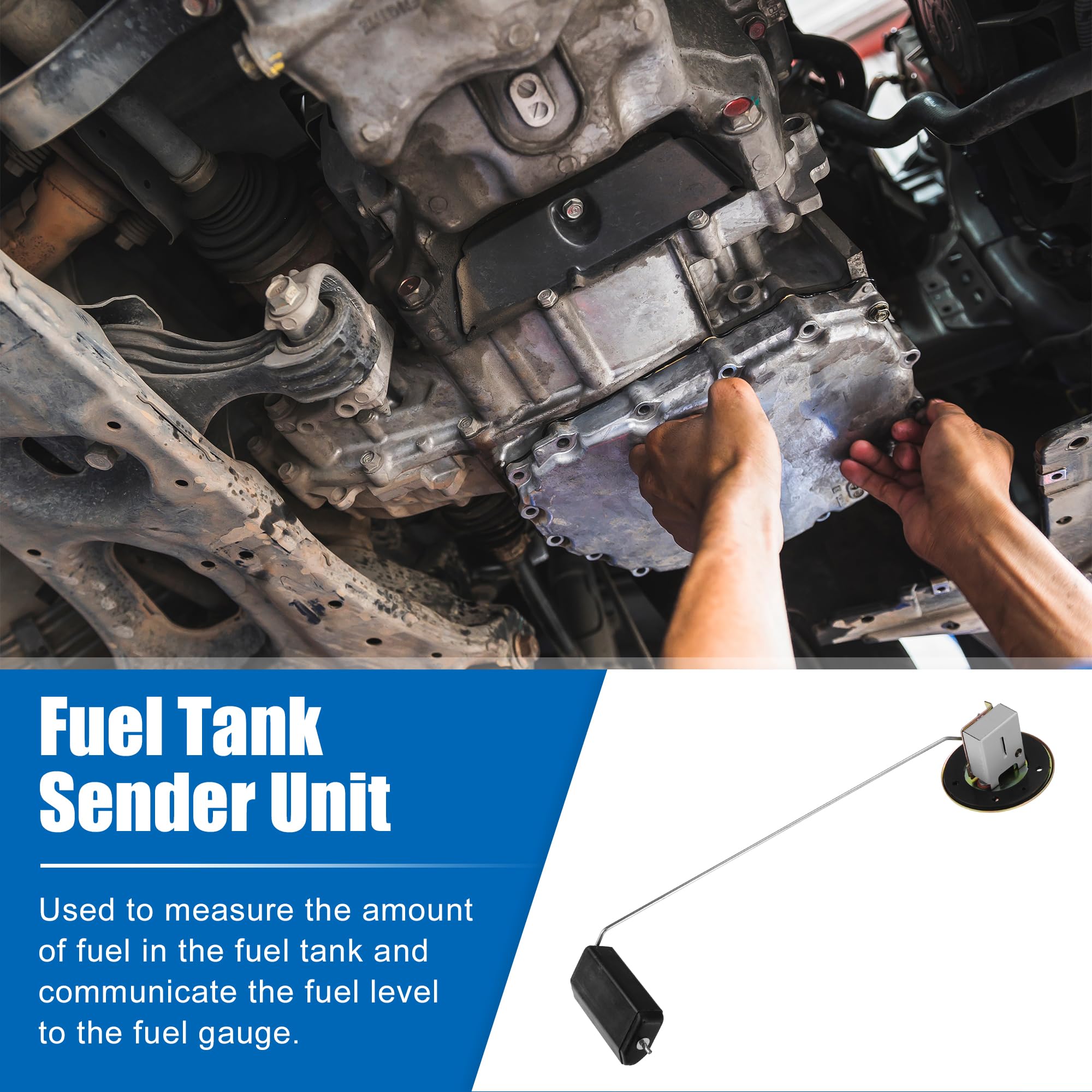 Fuel Tank Sender Unit

Used to measure the amount of fuel in the fuel tank and communicate the fuel level to the fuel gauge.