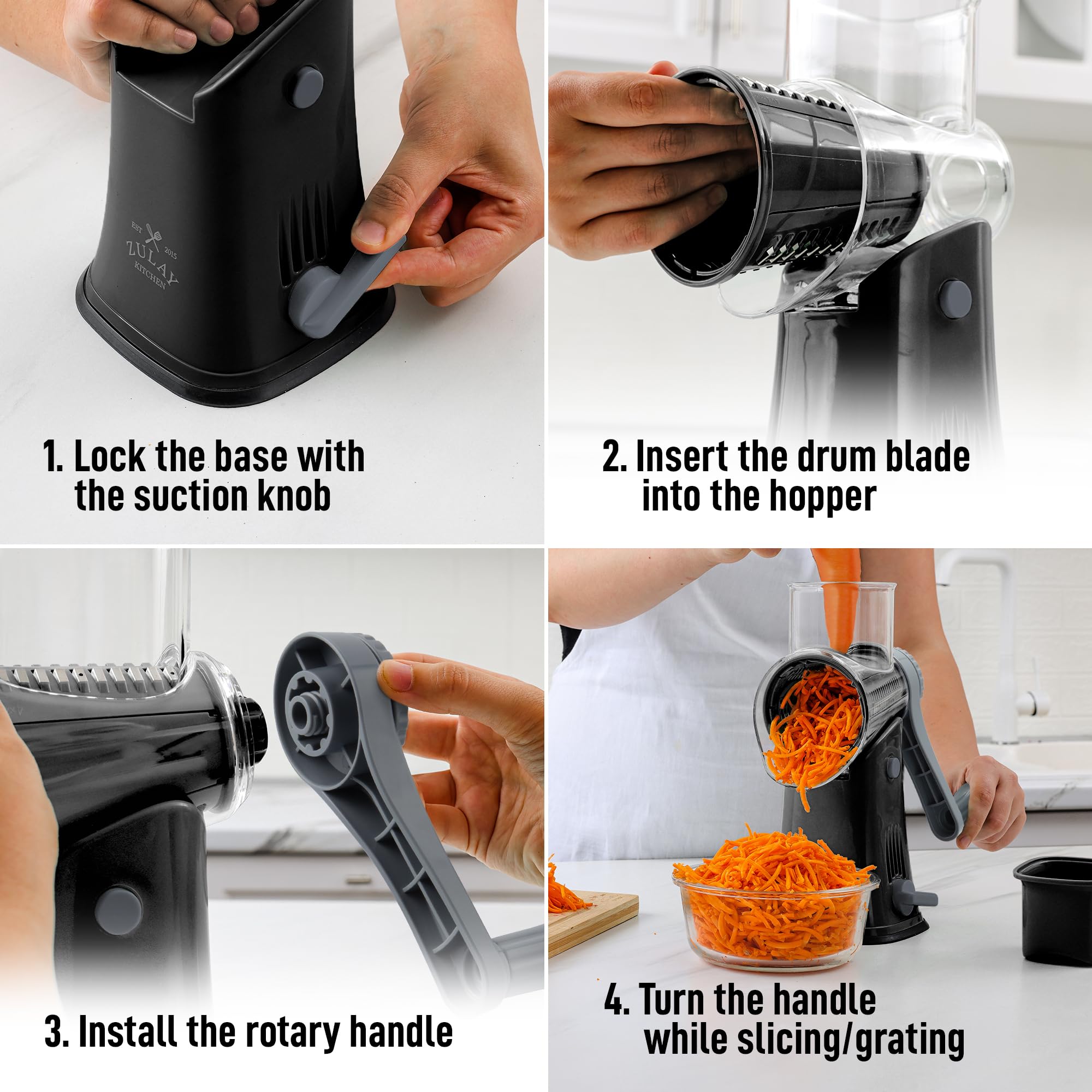 EST 2015 ZULAY KITCHEN

1. Lock the base with the suction knob

2. Insert the drum blade into the hopper

3. Install the rotary handle

4. Turn the handle while slicing/grating