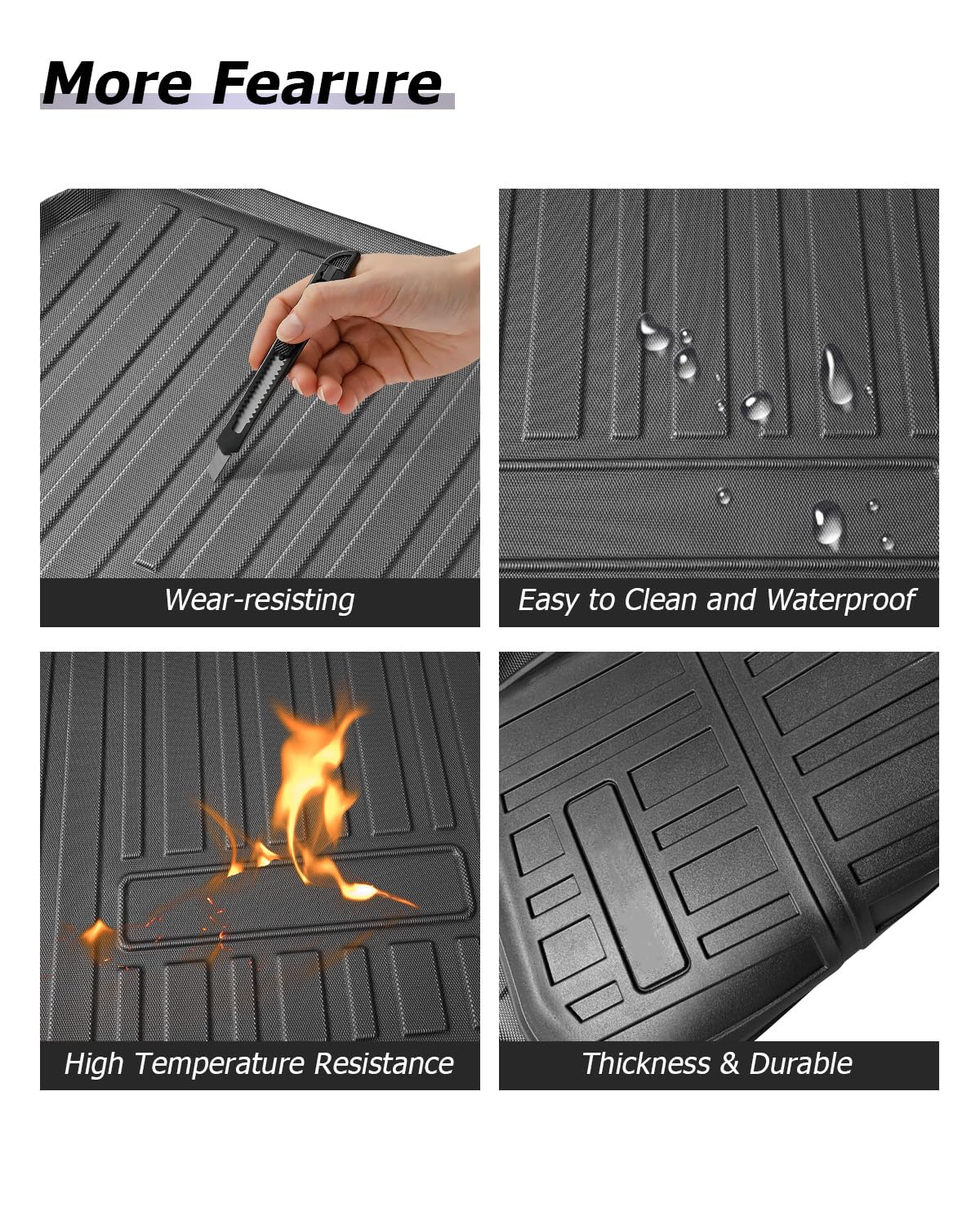 More Fearure

Wear-resisting

Easy to Clean and Waterproof

High Temperature Resistance

Thickness & Durable