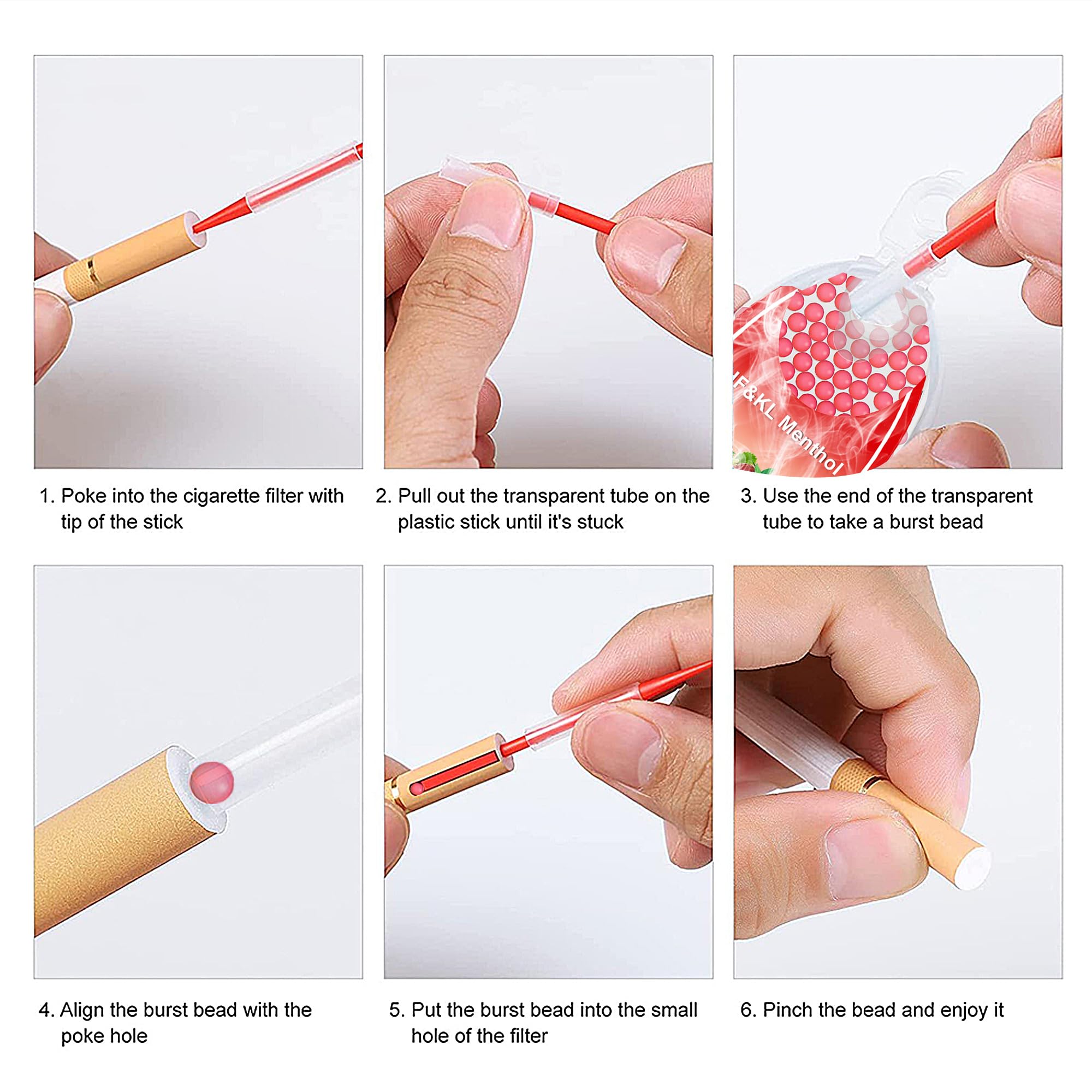 F&KL Menthol

1. Poke into the cigarette filter with tip of the stick

2. Pull out the transparent tube on the plastic stick until it's stuck

3. Use the end of the transparent tube to take a burst bead

4. Align the burst bead with the poke hole

5. Put the burst bead into the small hole of the filter

6. Pinch the bead and enjoy it